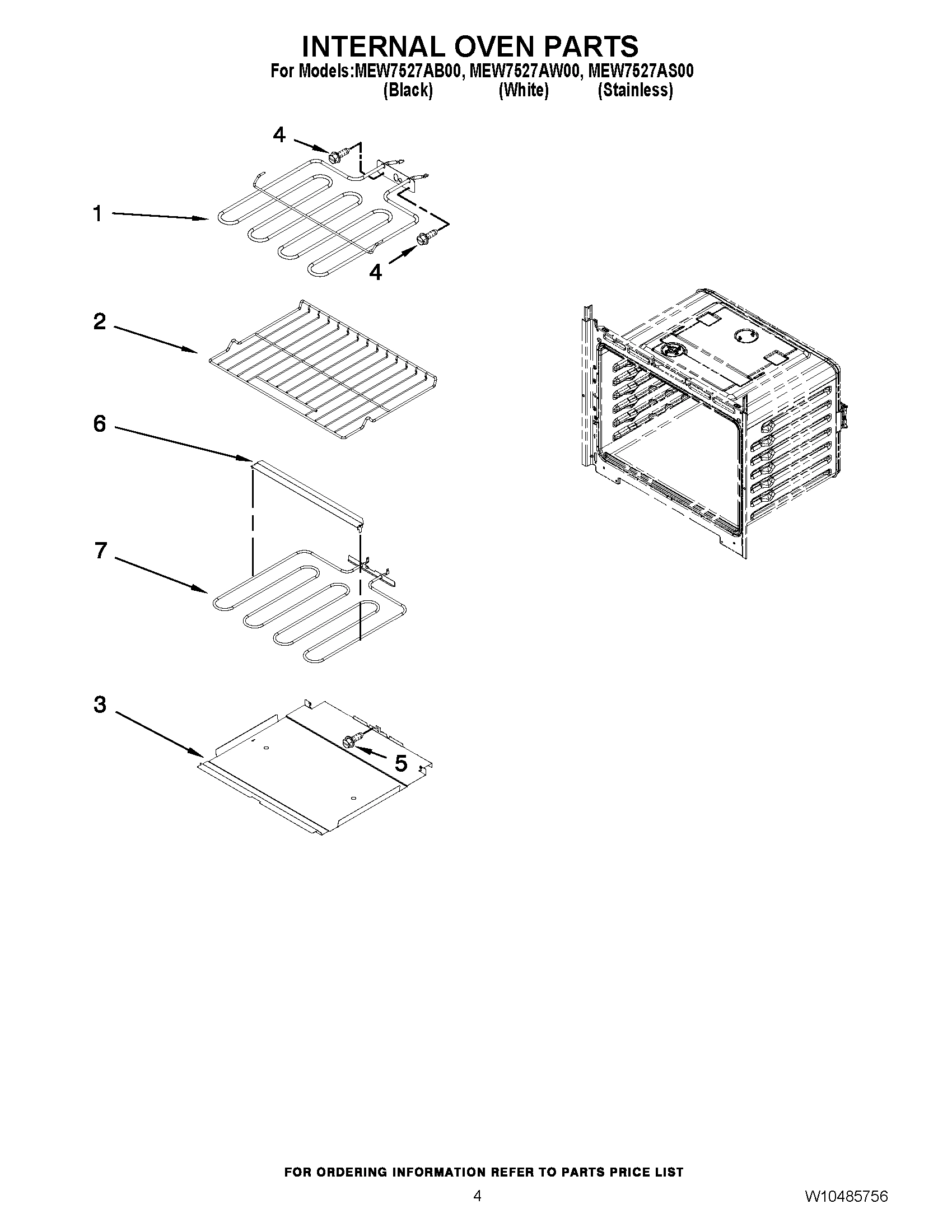 INTERNAL OVEN PARTS
For Models:MEW7527AB00, MEW7527AW00, MEW7527AS00
(Black) (White) (Stainless)

4
1
4
2
6
7
3
5

FOR ORDERING INFORMATION REFER TO PARTS PRICE LIST
4
W10485756