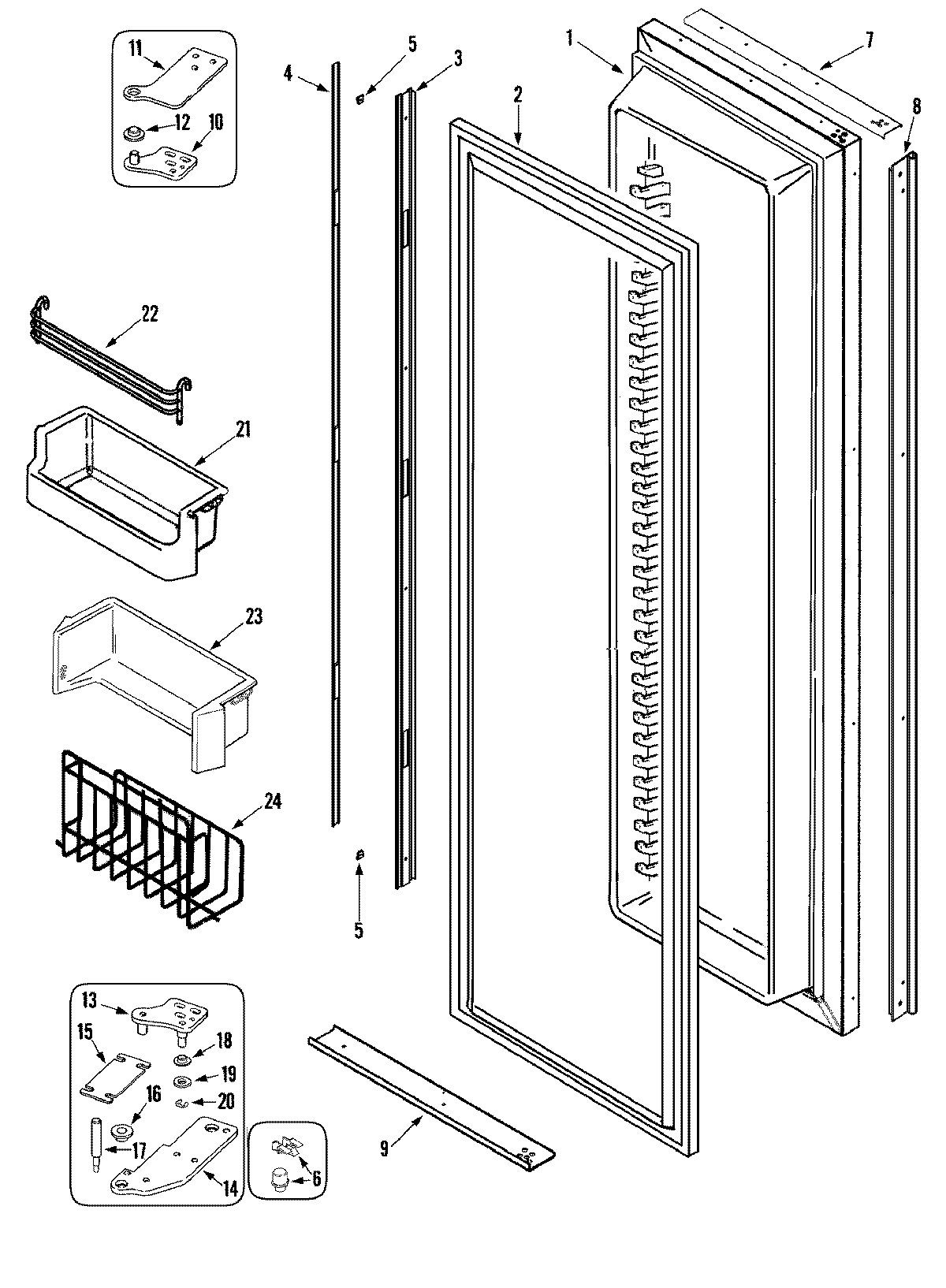 11
12
10
4
5
3
2
1
7
8
22
21
23
24
5
13
15
18
19
16
20
17
14
6
9