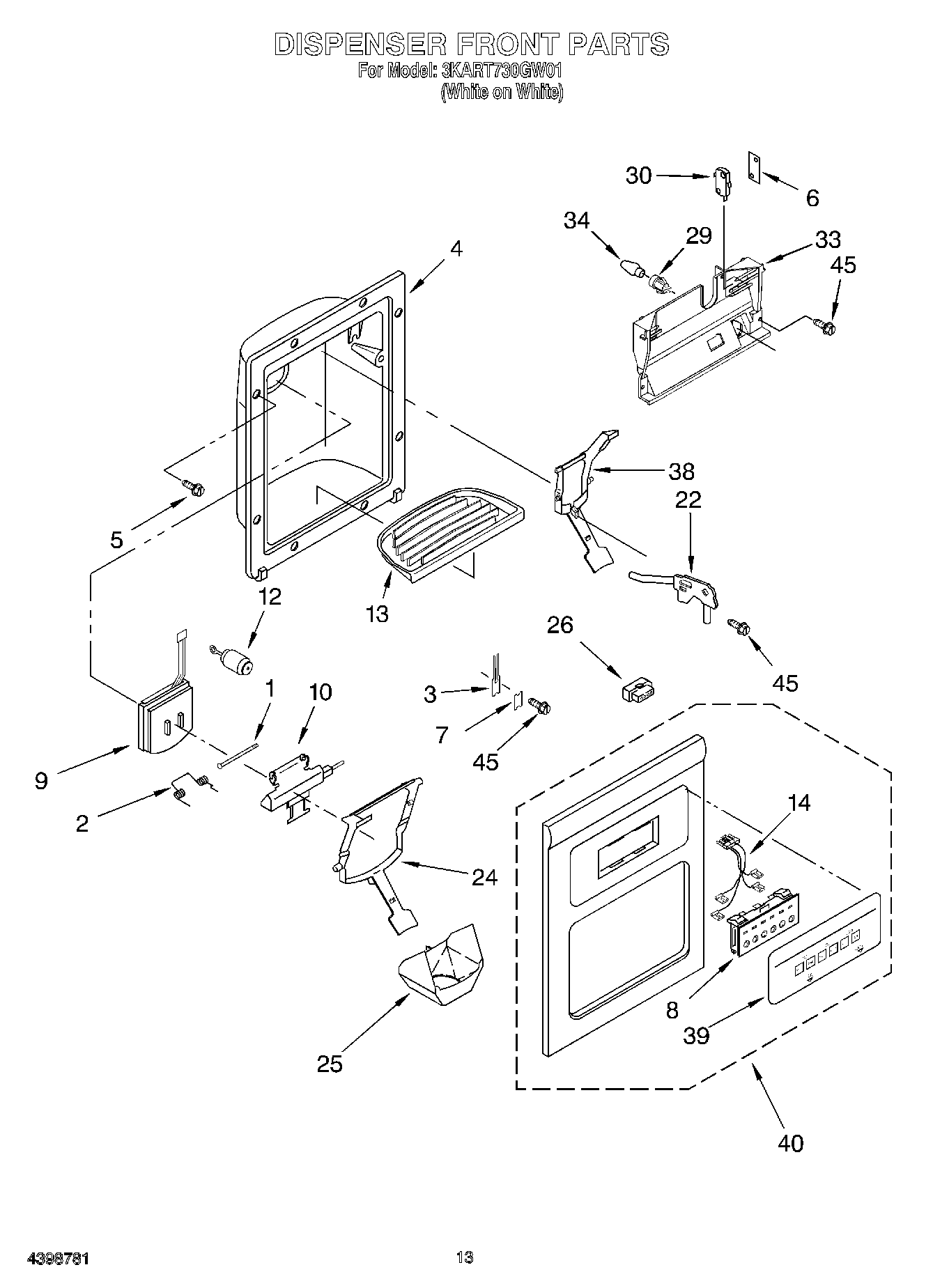 DISPENSER FRONT PARTS
For Model: 3KART730GW01
(White on White)

30
6
34
29
33
45
4
38
22
5
12
13
26
45
1
10
3
7
45
9
2
14
24
8
39
25
40

4398781
13