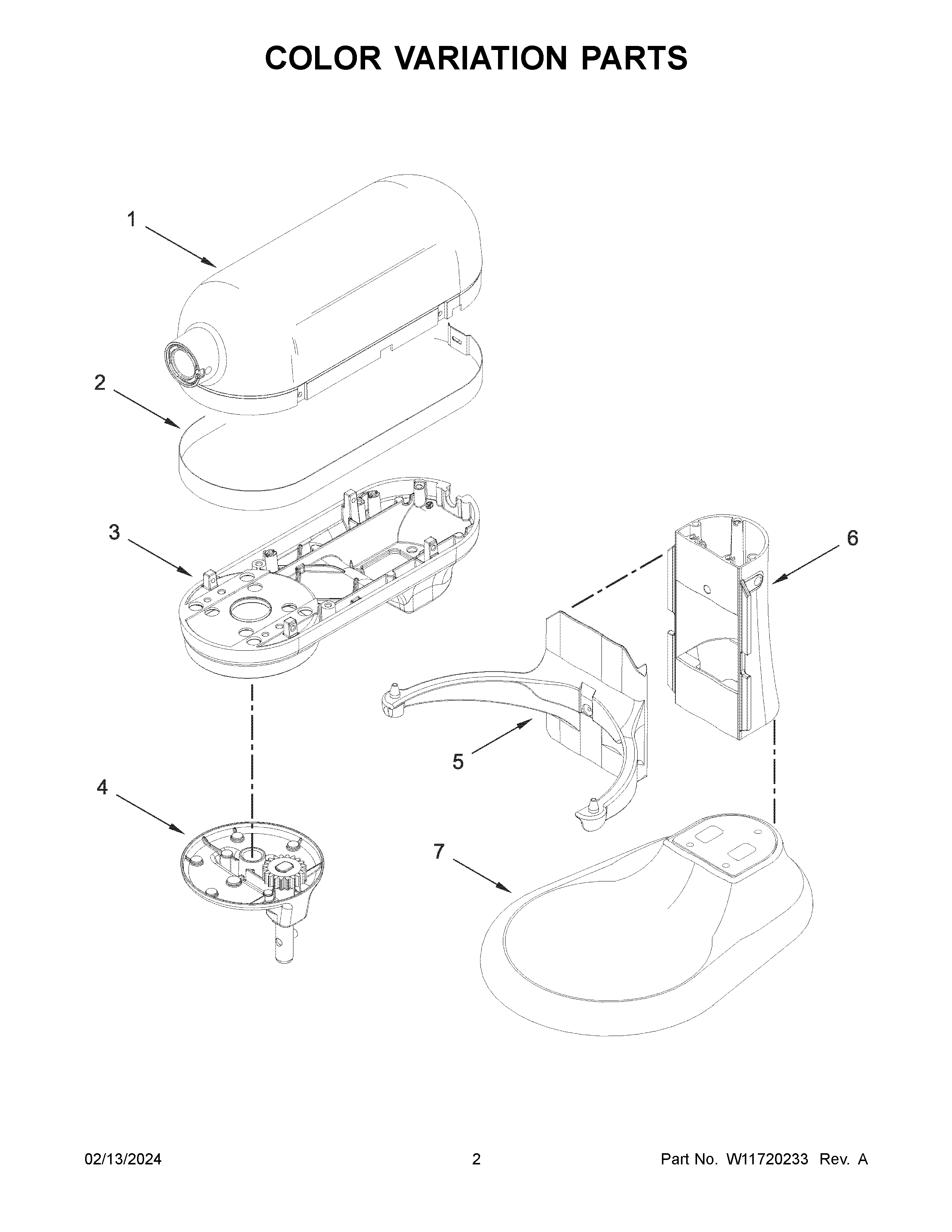 COLOR VARIATION PARTS

1

2

3

6

5

4

7

02/13/2024 2 Part No. W11720233 Rev. A