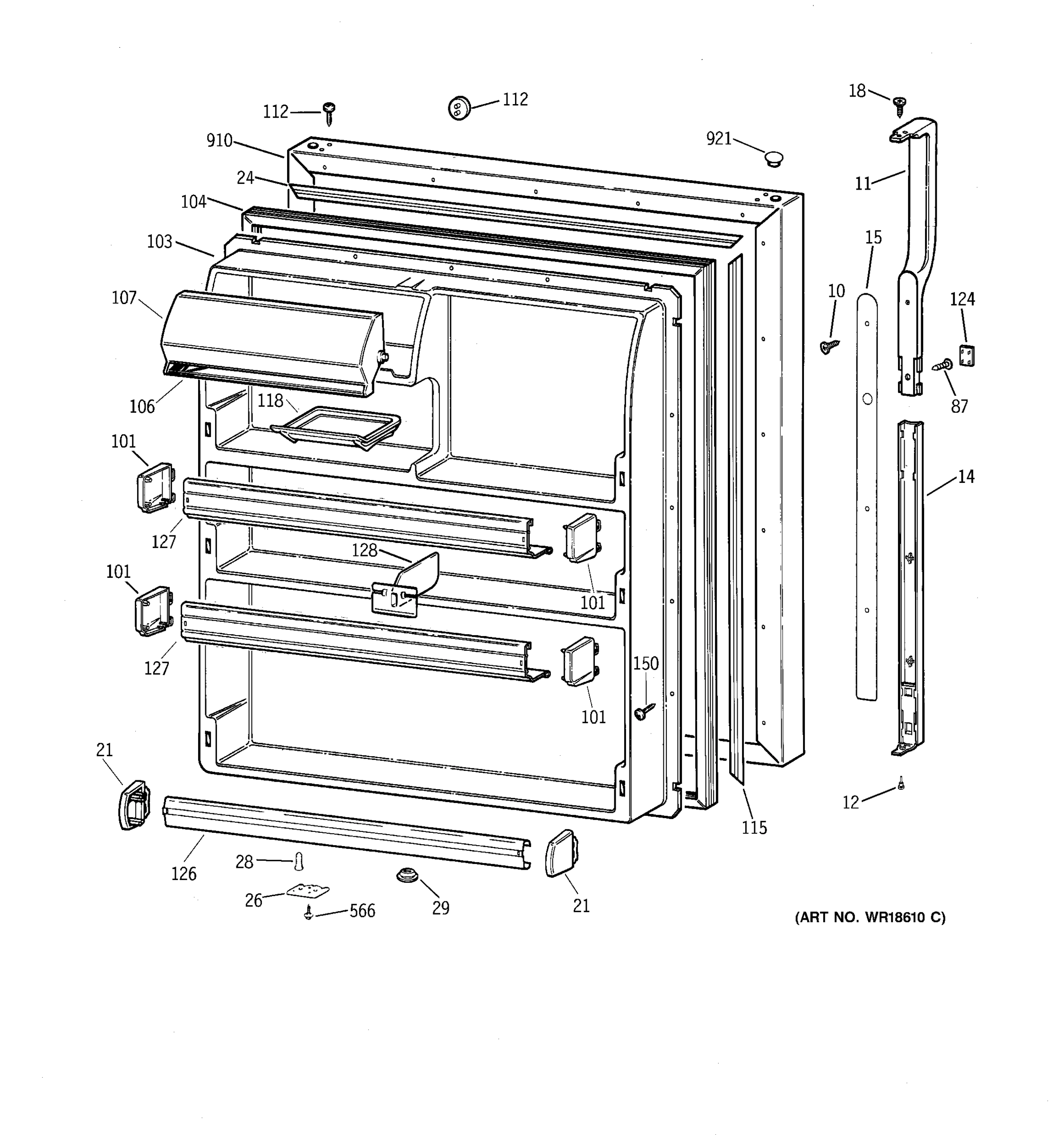 112
112
18
910
921
24
11
104
103
15
107
10
124
106
118
87
101
14
127
128
101
101
127
150
101
21
12
115
126
28
26
566
29
21
(ART NO. WR18610 C)