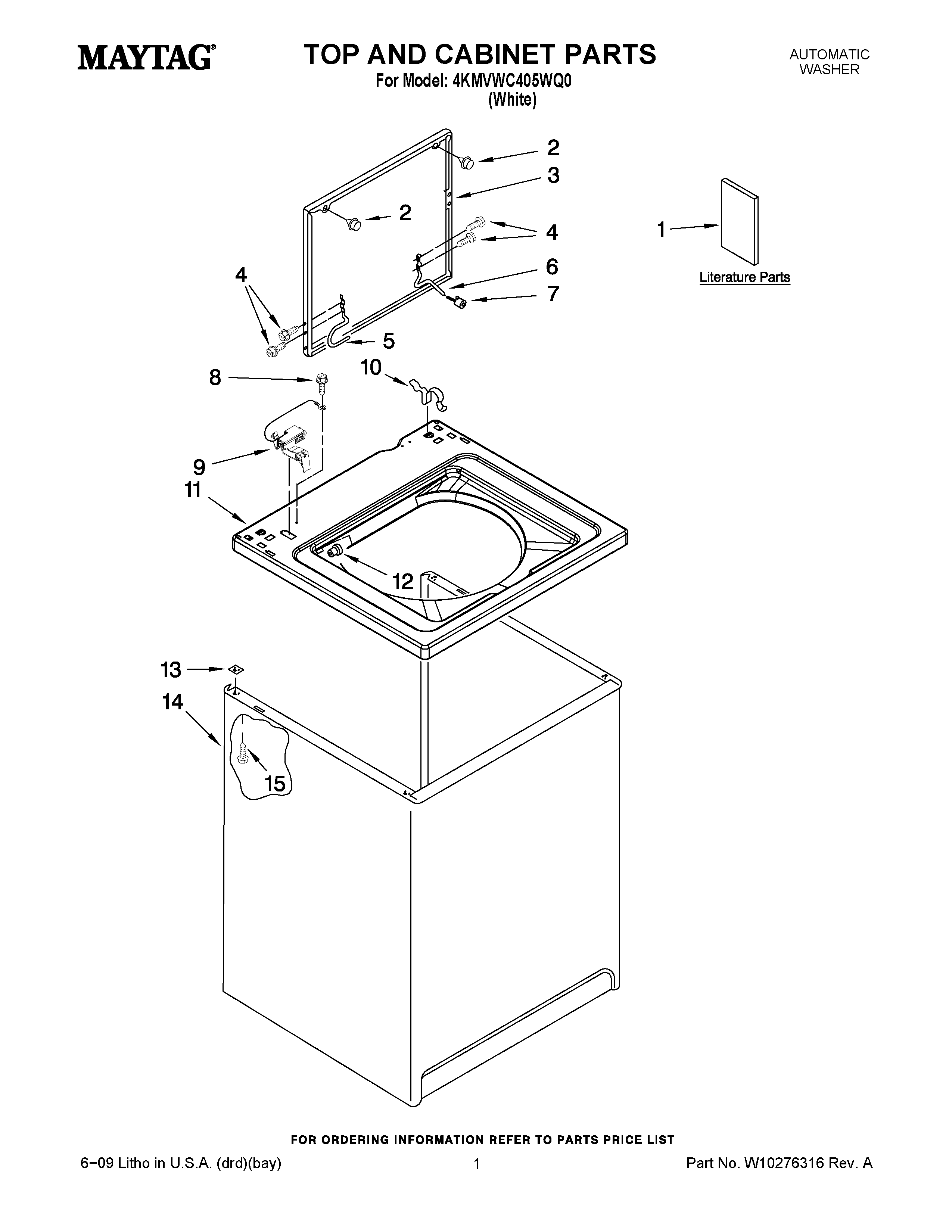 MAYTAG®

TOP AND CABINET PARTS
For Model: 4KMVWC405WQ0
(White)

AUTOMATIC
WASHER

2
3
2
4
1
Literature Parts
4
6
7
5
8
10
9
11
12
13
14
15

FOR ORDERING INFORMATION REFER TO PARTS PRICE LIST

6−09 Litho in U.S.A. (drd)(bay)

1

Part No. W10276316 Rev. A