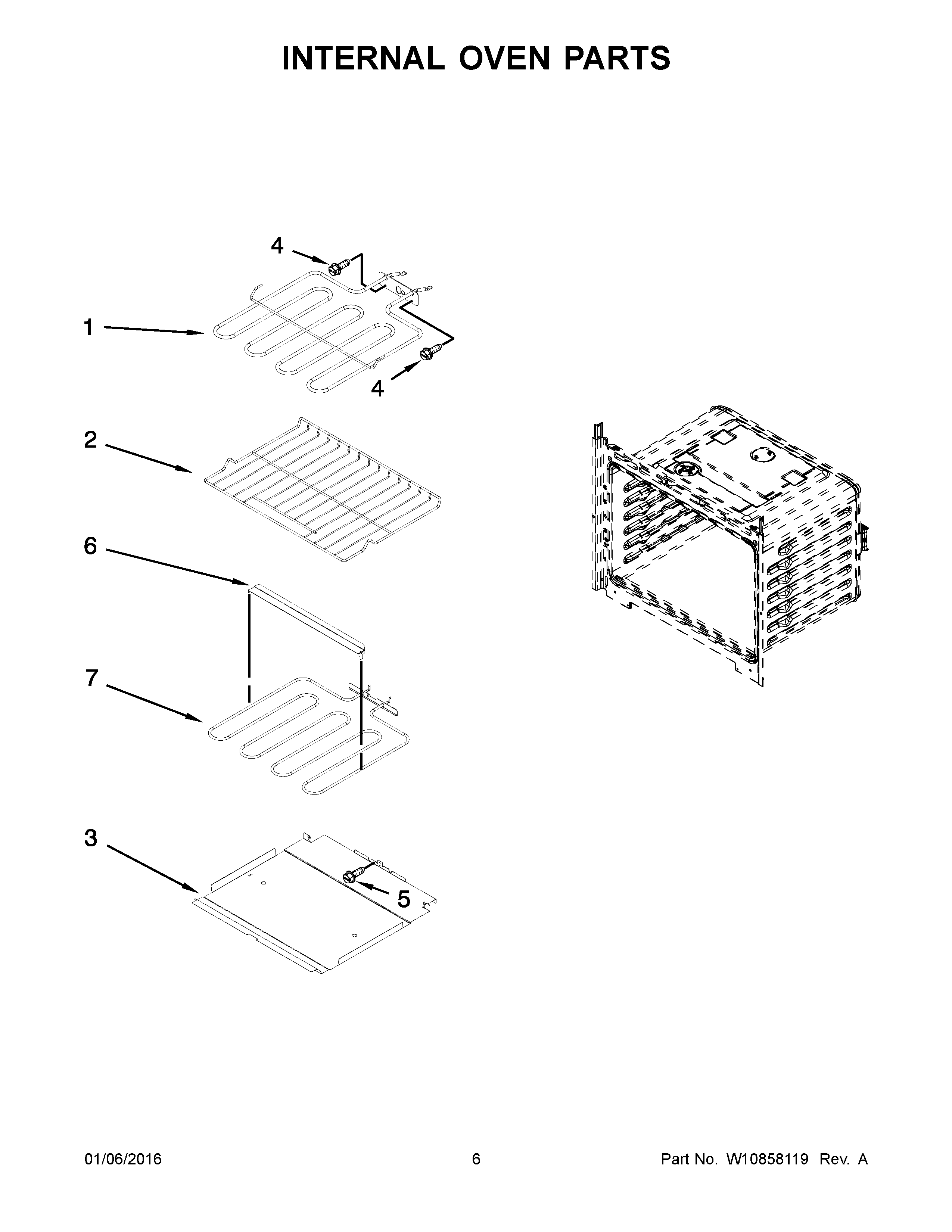 INTERNAL OVEN PARTS

4

1

4

2

6

7

3

5

01/06/2016

6

Part No. W10858119 Rev. A