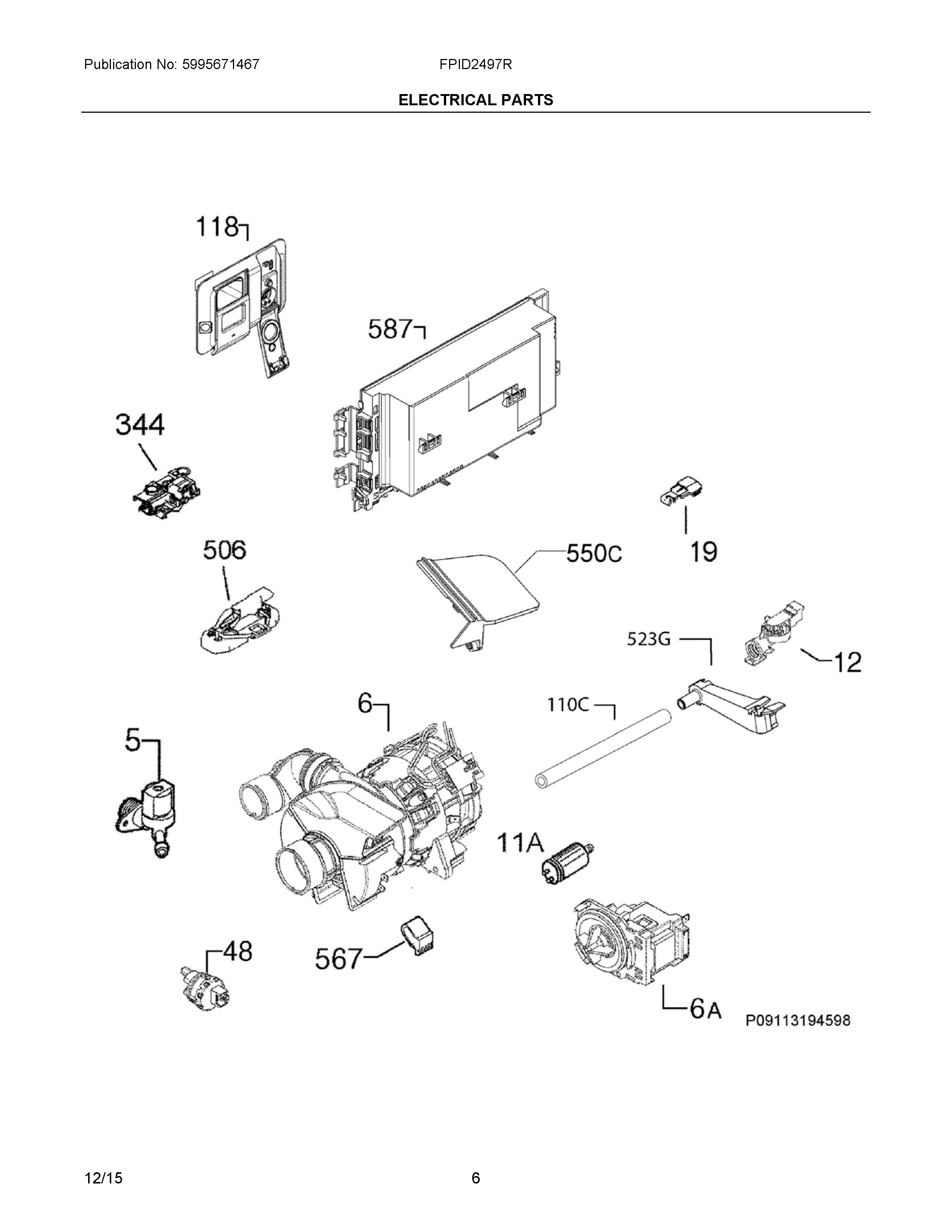 Publication No: 5995671467

FPID2497R

ELECTRICAL PARTS

118

587

344

506

550C

19

523G

12

110C

6

5

11A

48

567

6A

P09113194598

12/15

6