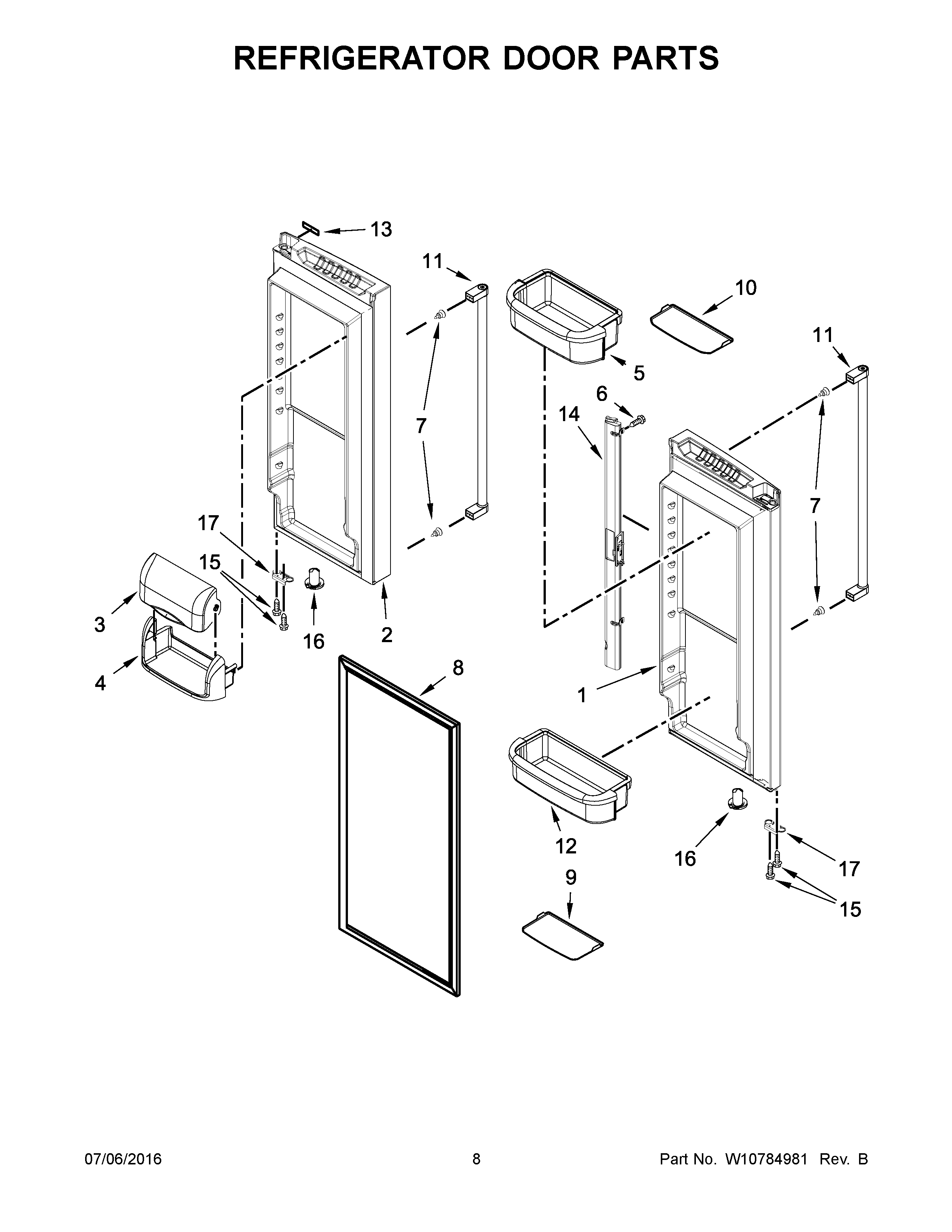 REFRIGERATOR DOOR PARTS

13
11
10
11
5
6
14
7
7
17
15
3
16
2
4
8
1
12
16
17
9
15

07/06/2016
8
Part No. W10784981 Rev. B