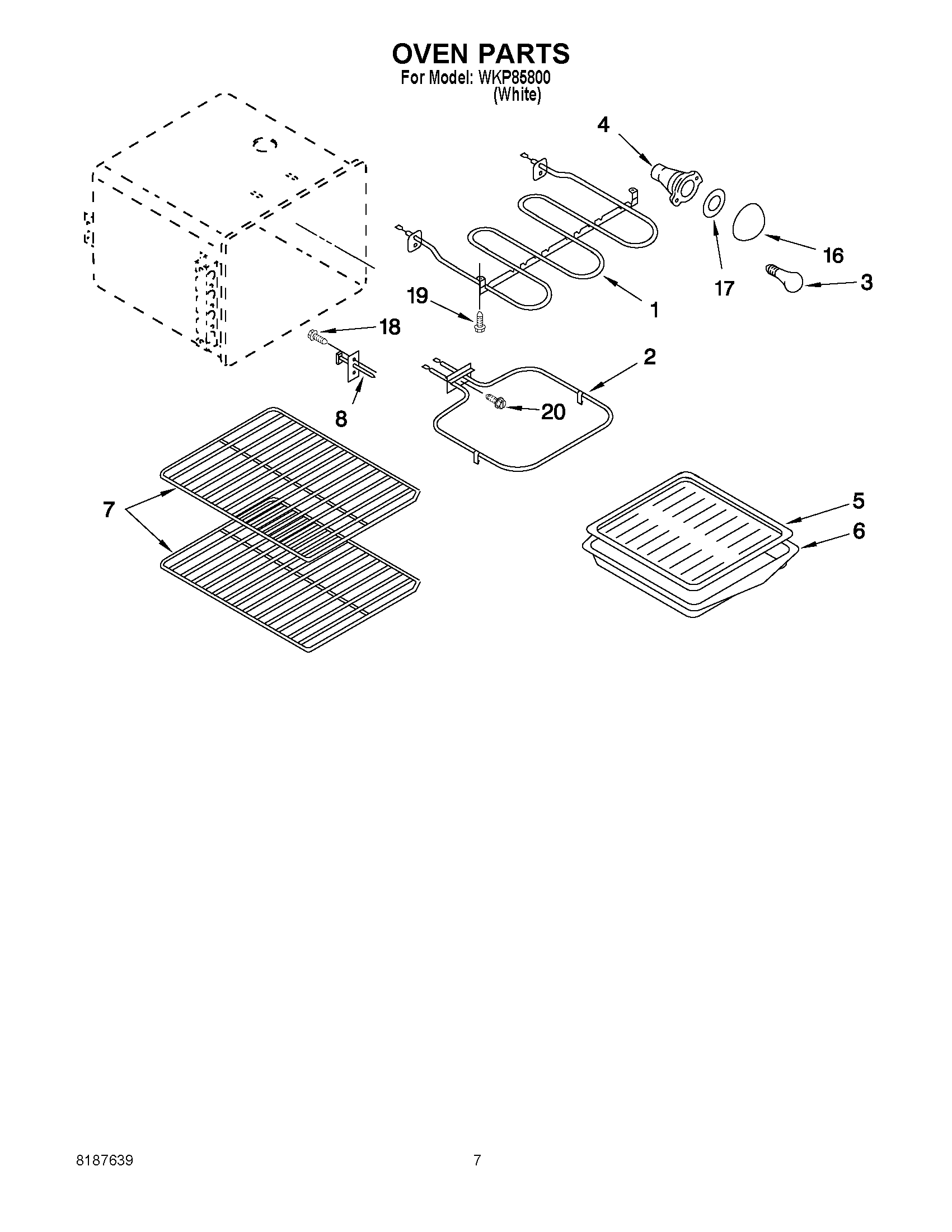 OVEN PARTS
For Model: WKP85800
(White)

4

16

17

3

19

1

18

2

8

20

7

5

6

8187639

7