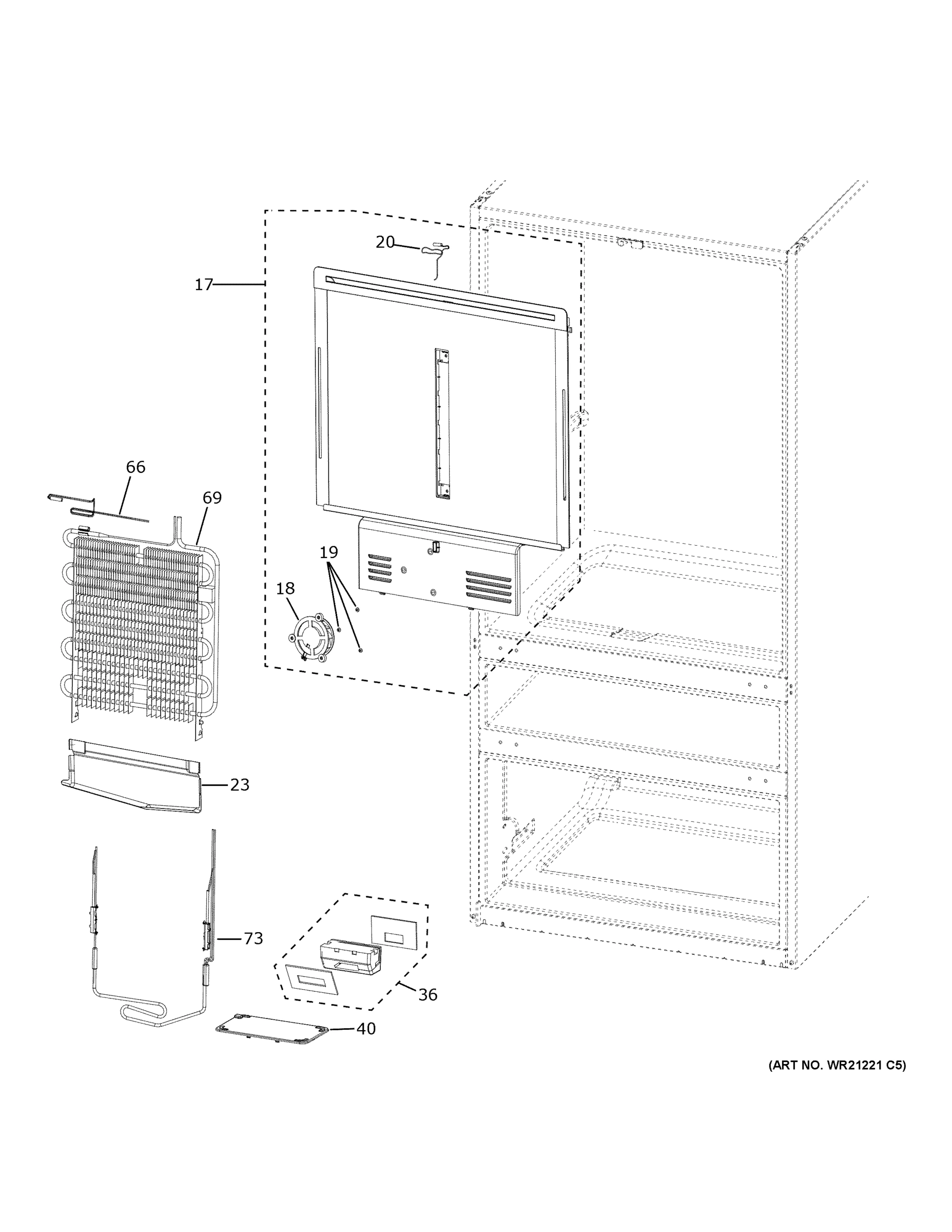 20

17

66

69

19

18

23

73

36

40

(ART NO. WR21221 C5)