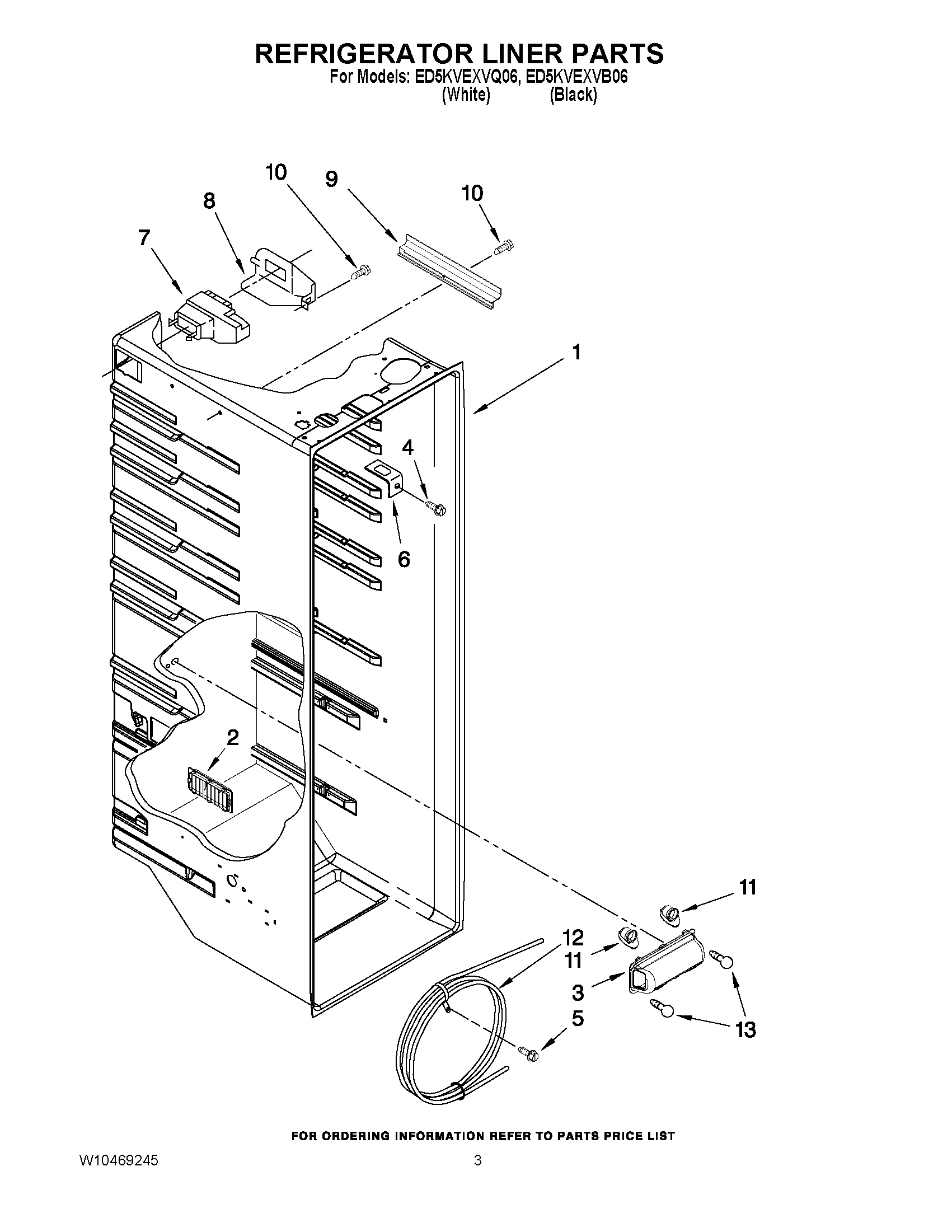 REFRIGERATOR LINER PARTS
For Models: ED5KVEXVQ06, ED5KVEXVB06
(White) (Black)

10
9
10
8
7
1
4
6
2
11
12
11
3
5
13

FOR ORDERING INFORMATION REFER TO PARTS PRICE LIST

W10469245

3