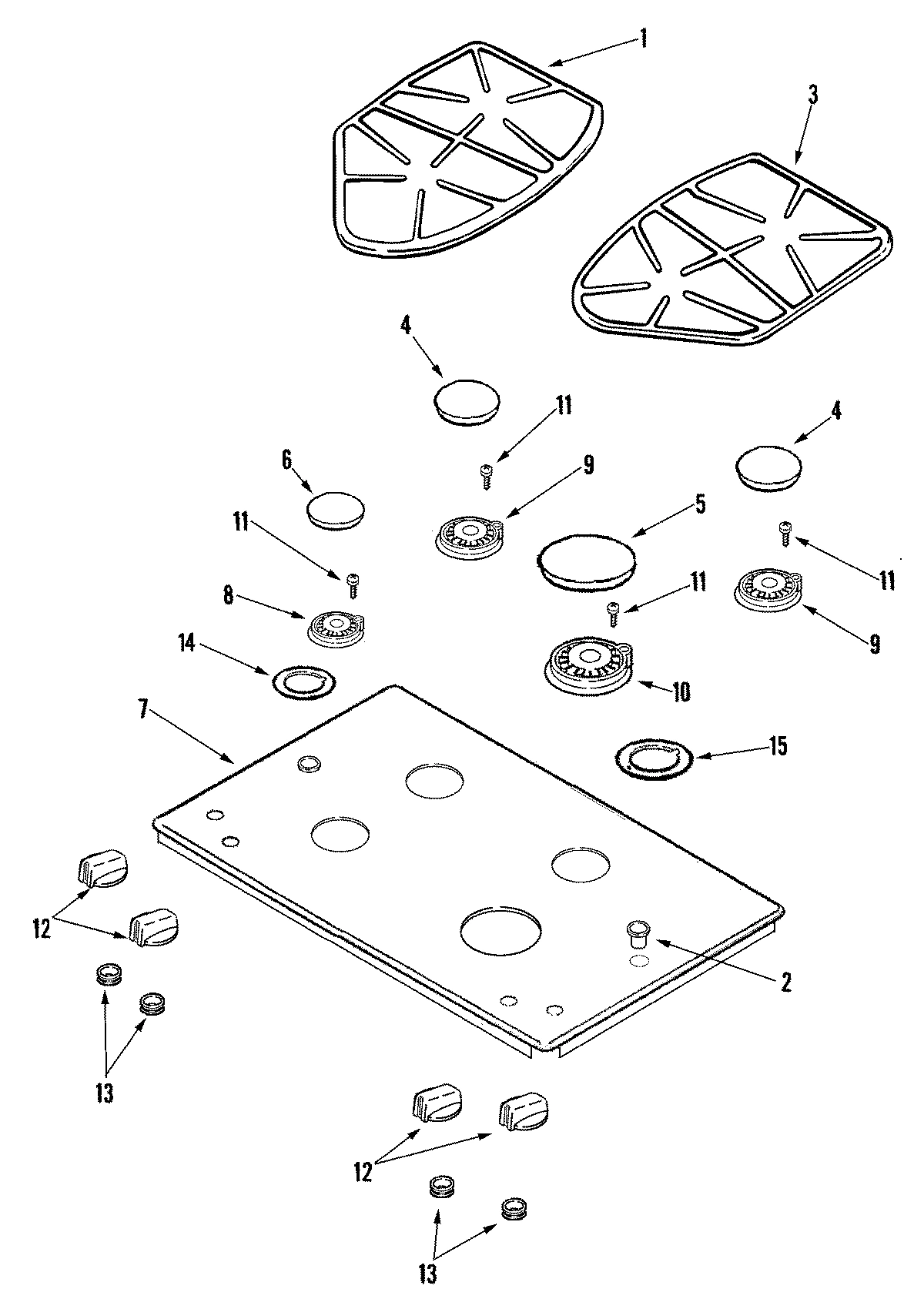 1
3
4
11
4
6
9
5
11
11
11
8
9
14
10
7
15
12
2
13
12
13