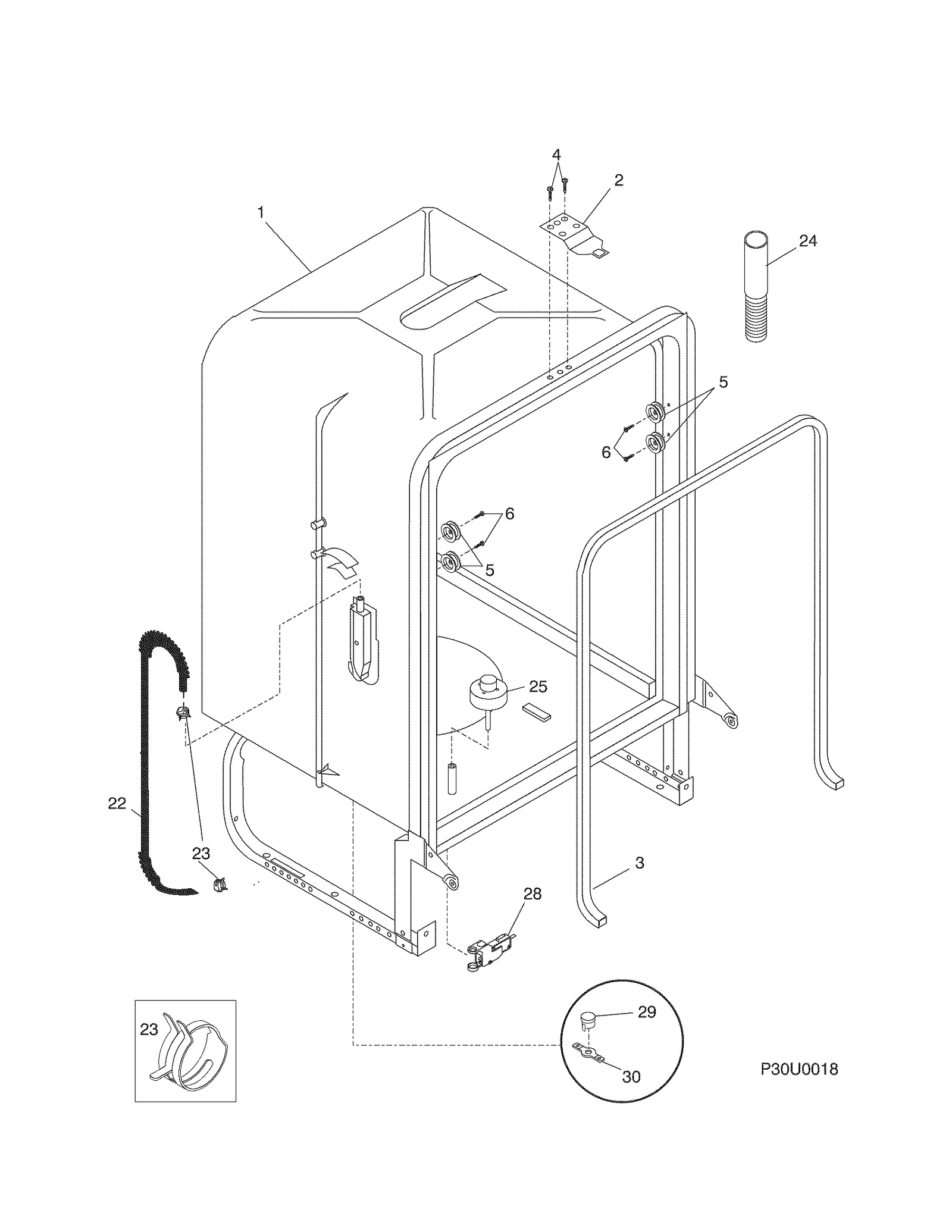 4
2
1
24
5
6
6
5
25
22
23
3
28
23
29
30
P30U0018