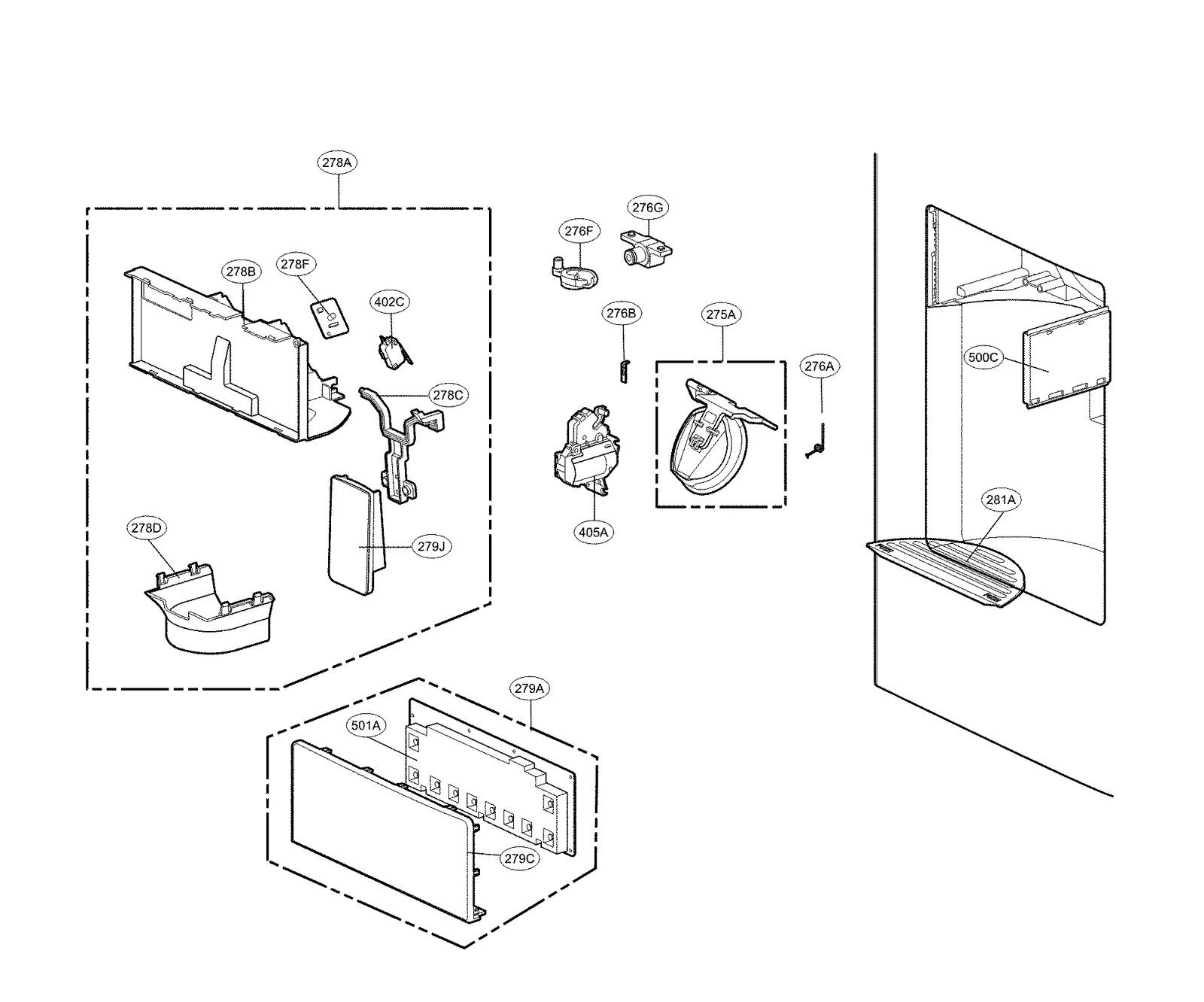 278A

278B

278F

402C

278C

278D

279J

276F

276G

276B

275A

276A

405A

500C

281A

279A

501A

279C