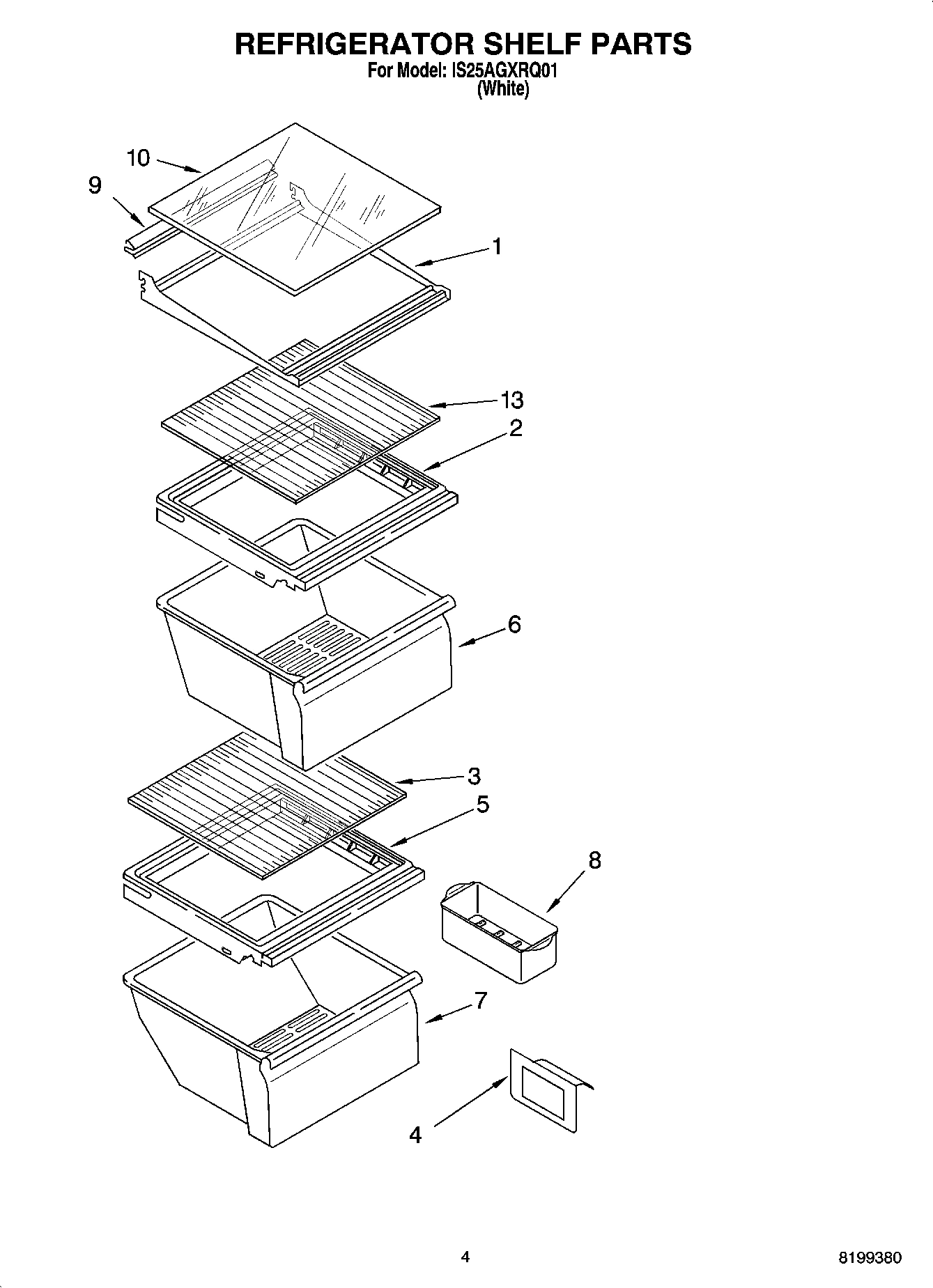 REFRIGERATOR SHELF PARTS
For Model: IS25AGXRQ01
(White)

10
9
1
13
2
6
3
5
8
7
4

4

8199380