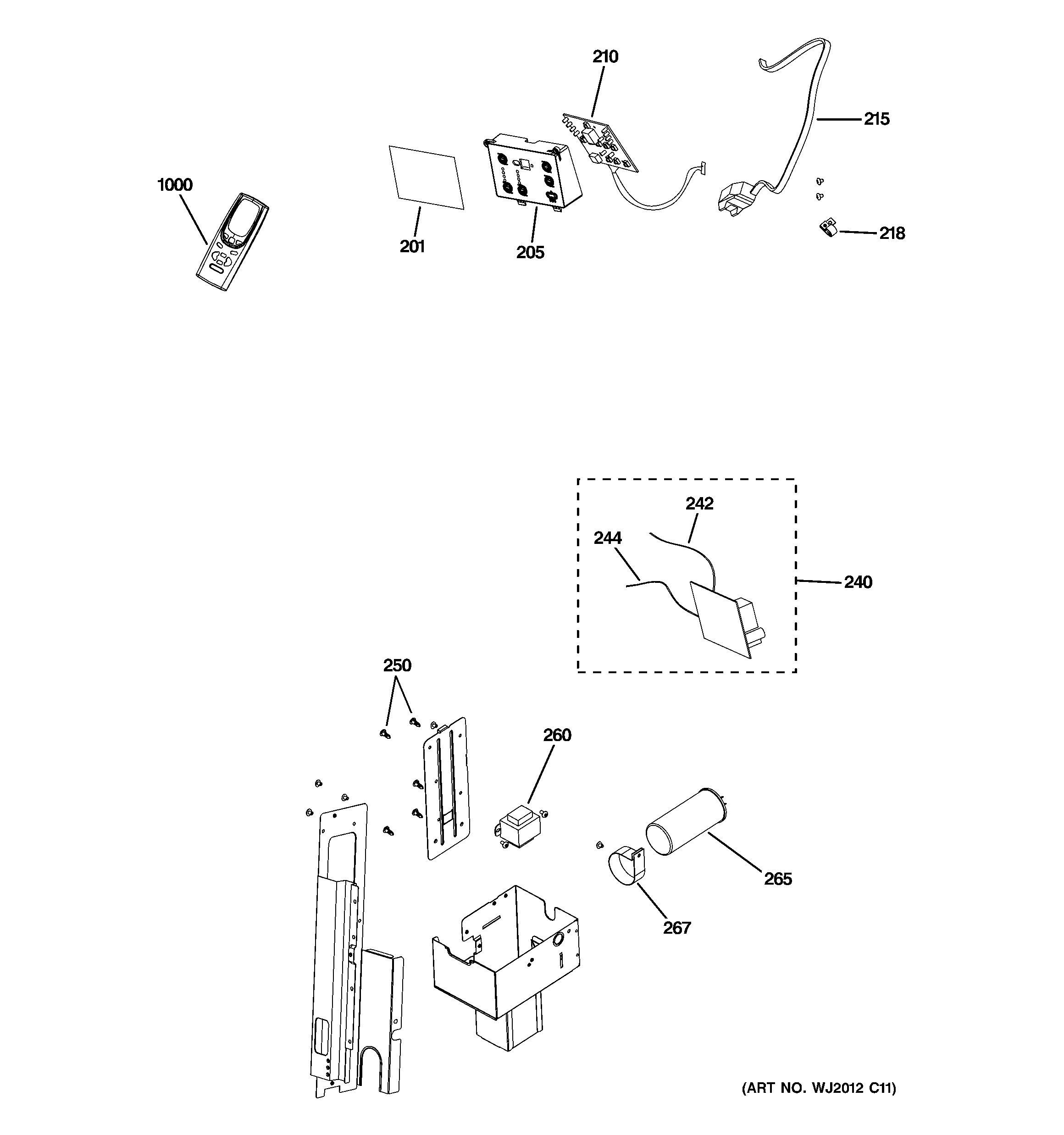 210

215

1000

201

205

218

242

244

240

250

260

265

267

(ART NO. WJ2012 C11)