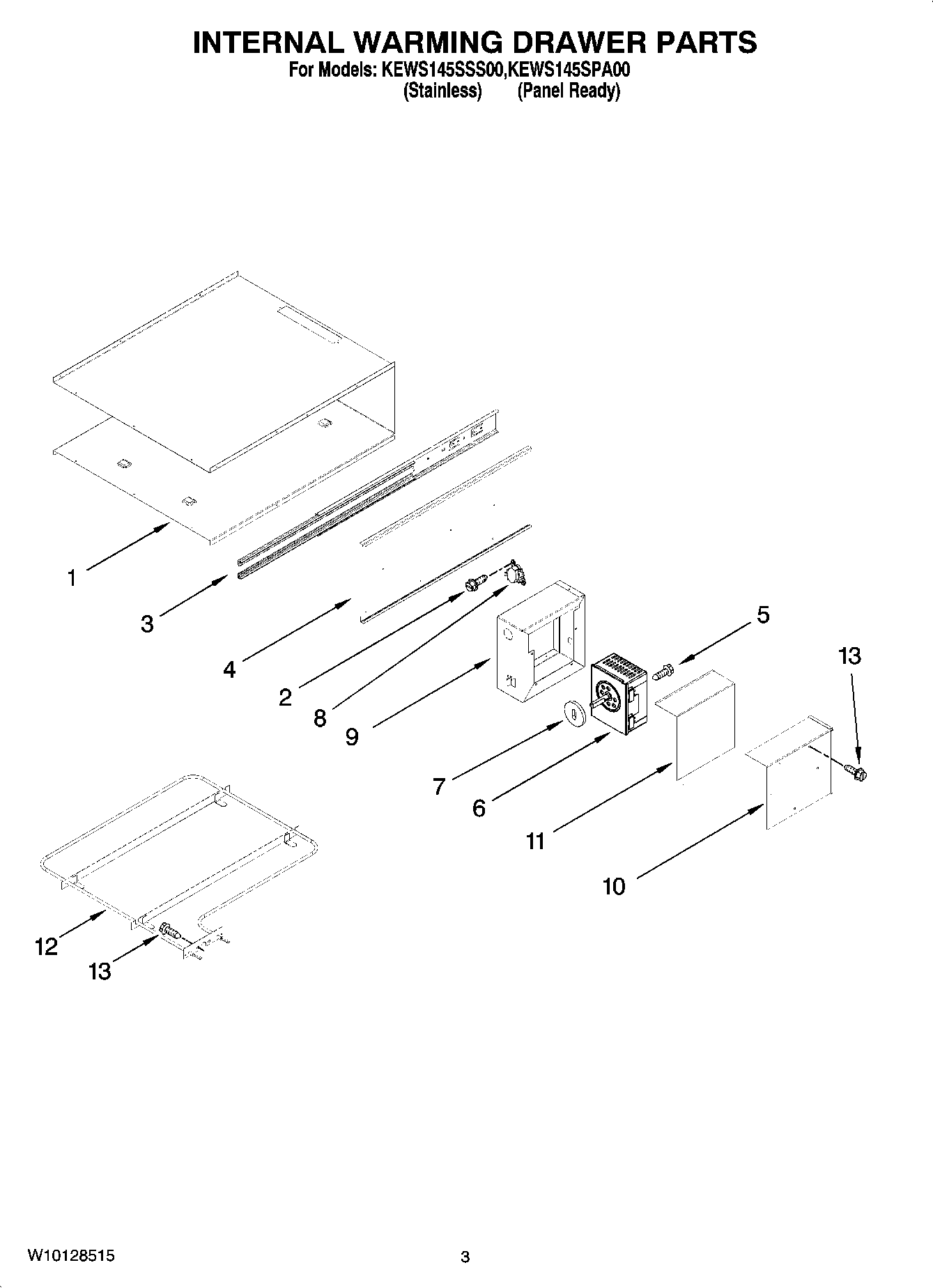 INTERNAL WARMING DRAWER PARTS
For Models: KEWS145SSS00,KEWS145SPA00
(Stainless) (Panel Ready)

1
3
4
2
8
9
5
13
7
6
11
10
12
13

W10128515

3