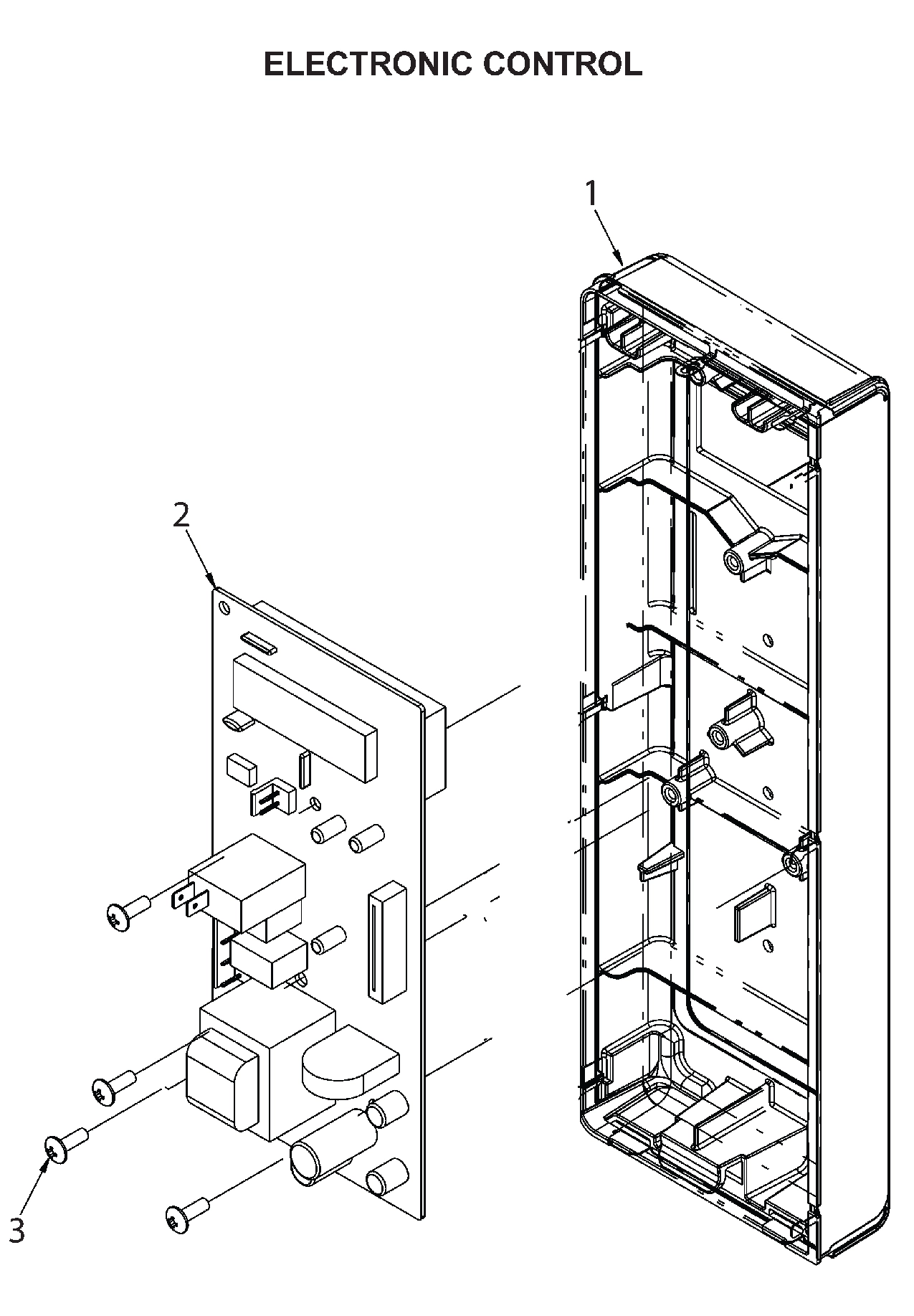 ELECTRONIC CONTROL

1

2

3