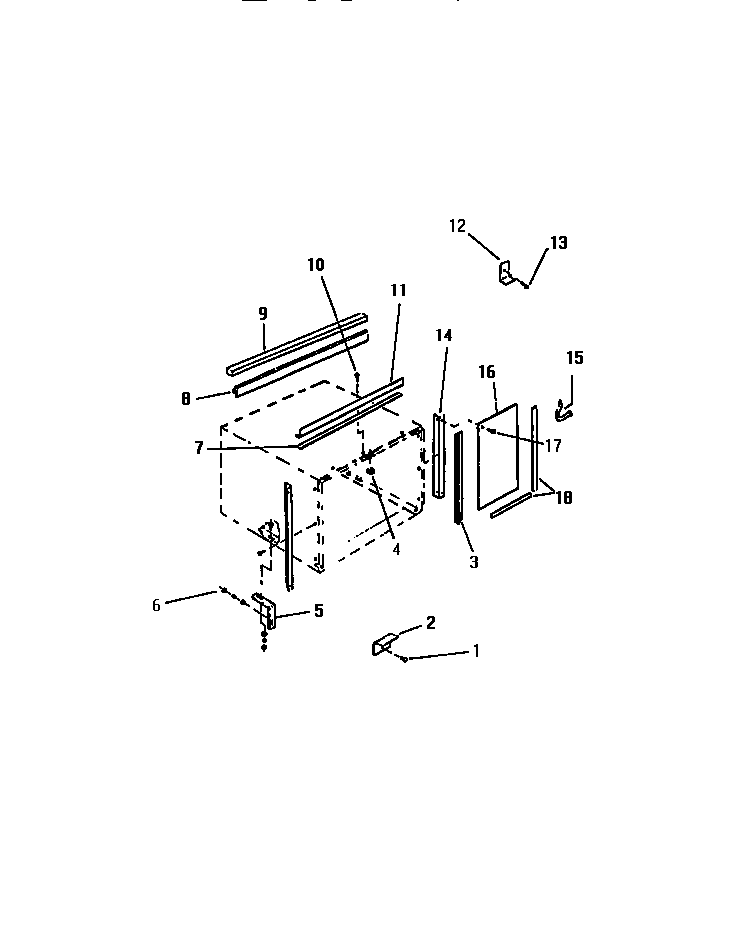 12
13
10
11
9
14
15
16
8
7
17
18
4
3
6
5
2
1