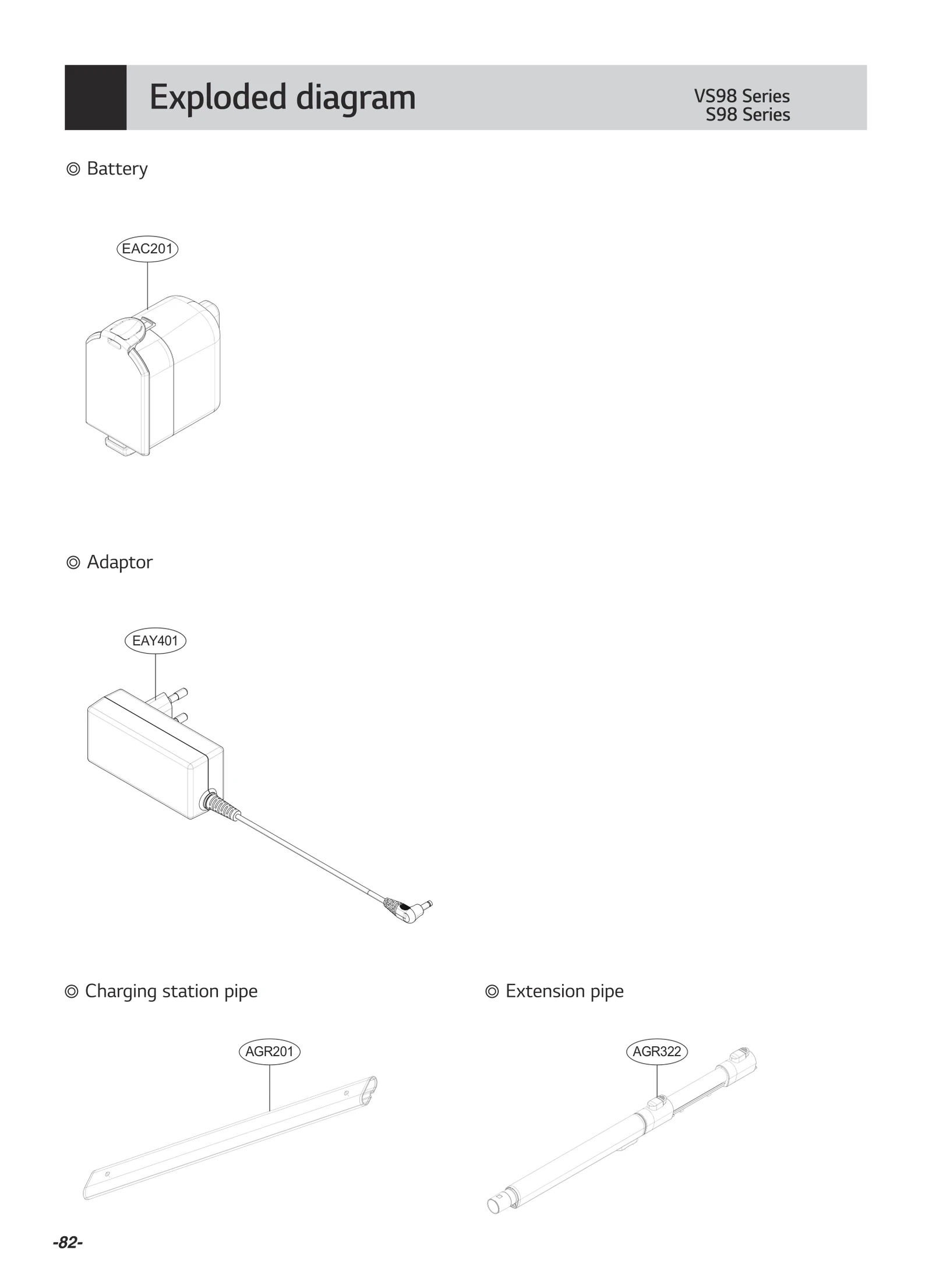 Exploded diagram

VS98 Series
S98 Series

◎ Battery

EAC201

◎ Adaptor

EAY401

◎ Charging station pipe

AGR201

◎ Extension pipe

AGR322

-82-