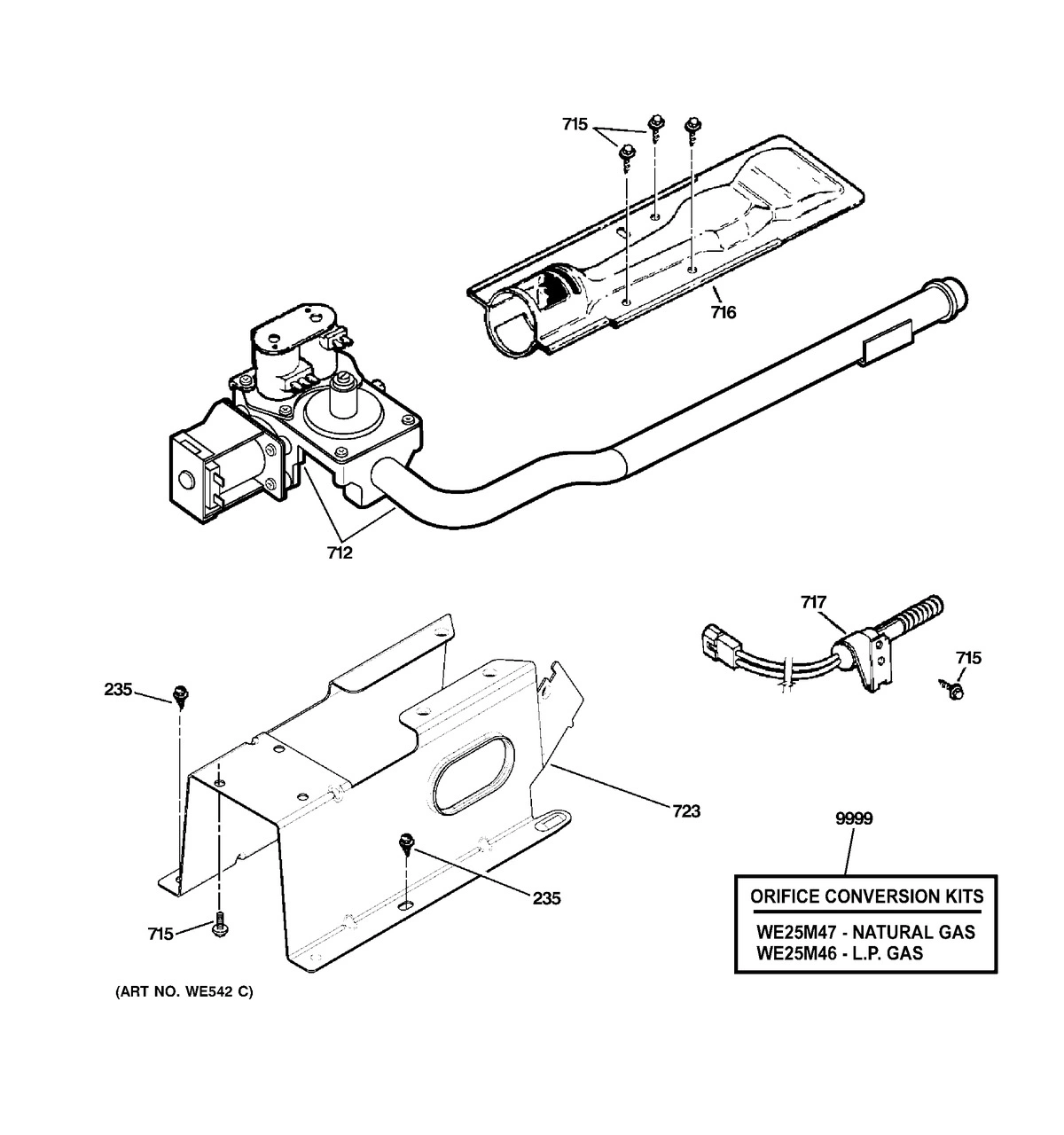 715

716

712

717

715

235

723

9999

235

715

ORIFICE CONVERSION KITS

WE25M47 - NATURAL GAS
WE25M46 - L.P. GAS

(ART NO. WE542 C)