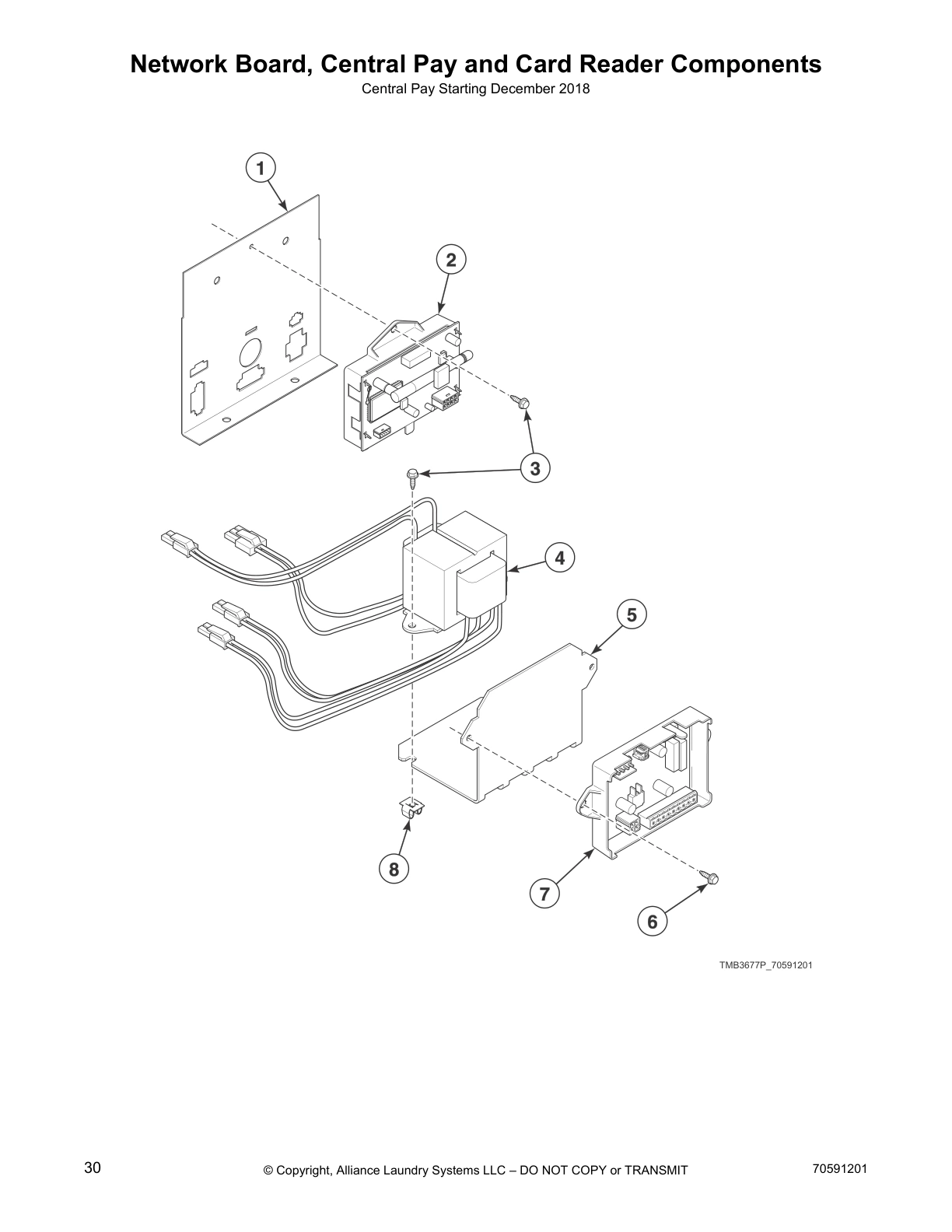 Network Board, Central Pay and Card Reader Components

Central Pay Starting December 2018

1

2

3

4

5

8

7

6

TMB3677P_70591201

30

© Copyright, Alliance Laundry Systems LLC – DO NOT COPY or TRANSMIT

70591201