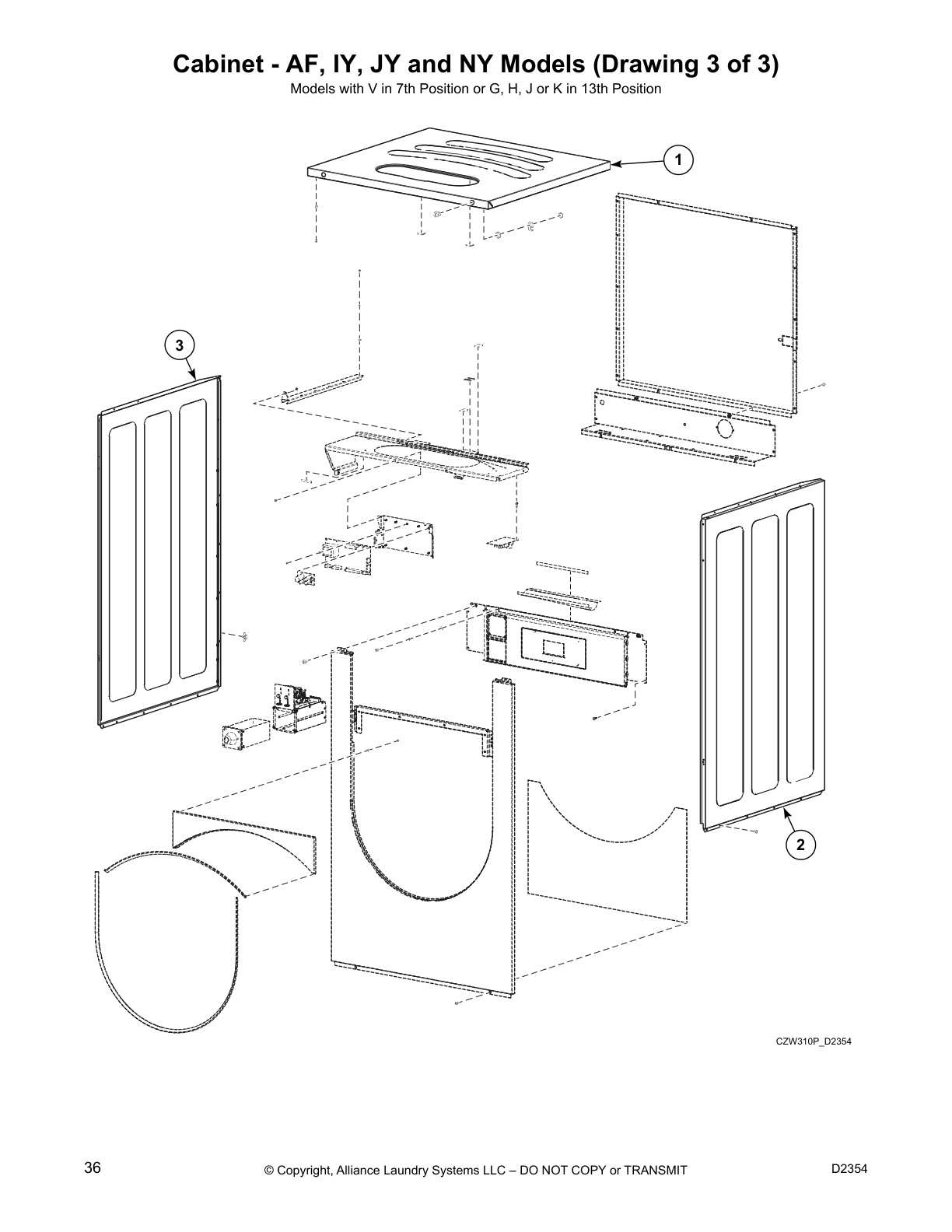 Cabinet - AF, IY, JY and NY Models (Drawing 3 of 3)
Models with V in 7th Position or G, H, J or K in 13th Position

1

3

2

CZW310P_D2354

36 © Copyright, Alliance Laundry Systems LLC – DO NOT COPY or TRANSMIT D2354