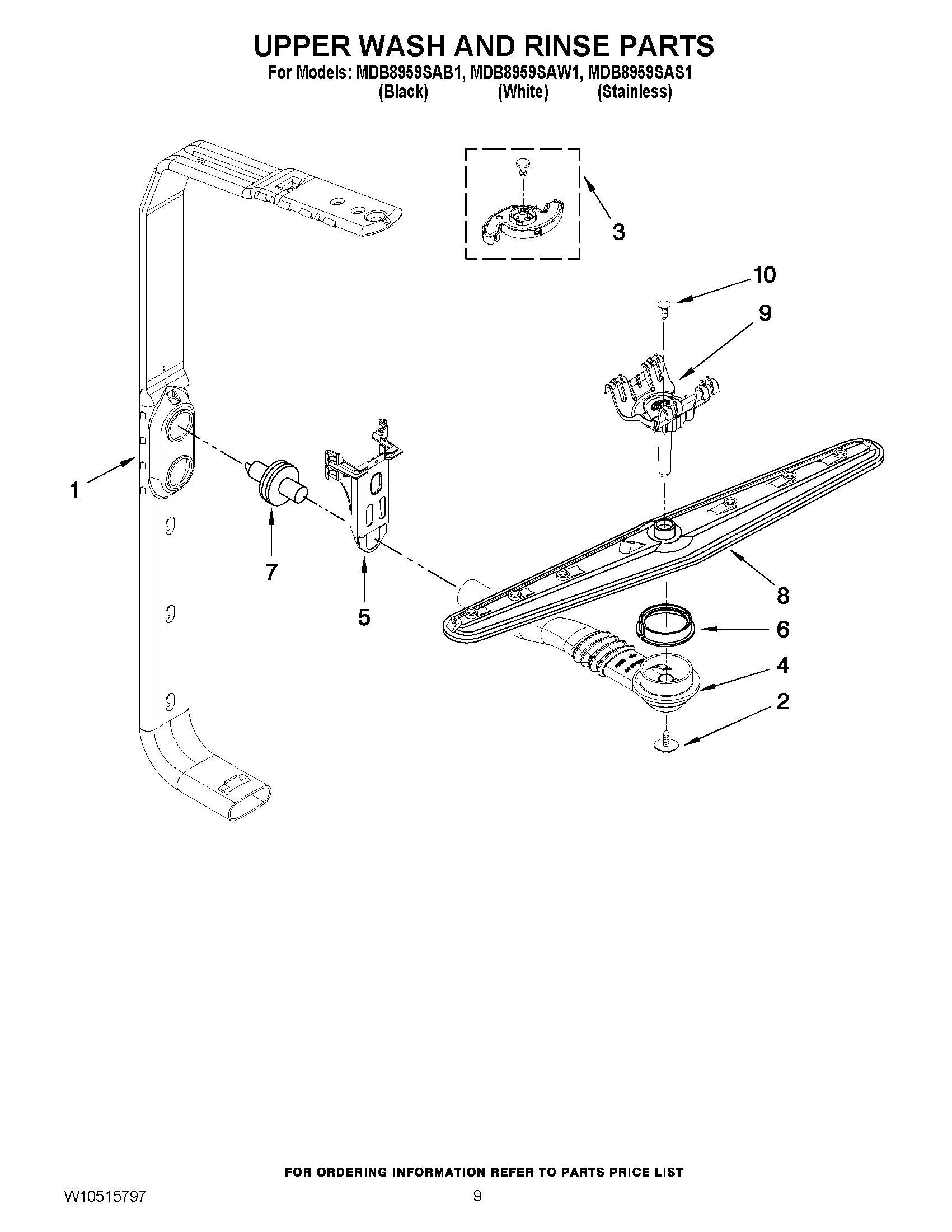 UPPER WASH AND RINSE PARTS
For Models: MDB8959SAB1, MDB8959SAW1, MDB8959SAS1
(Black) (White) (Stainless)

3
10
9
1
7
5
8
6
4
2

FOR ORDERING INFORMATION REFER TO PARTS PRICE LIST
W10515797
9