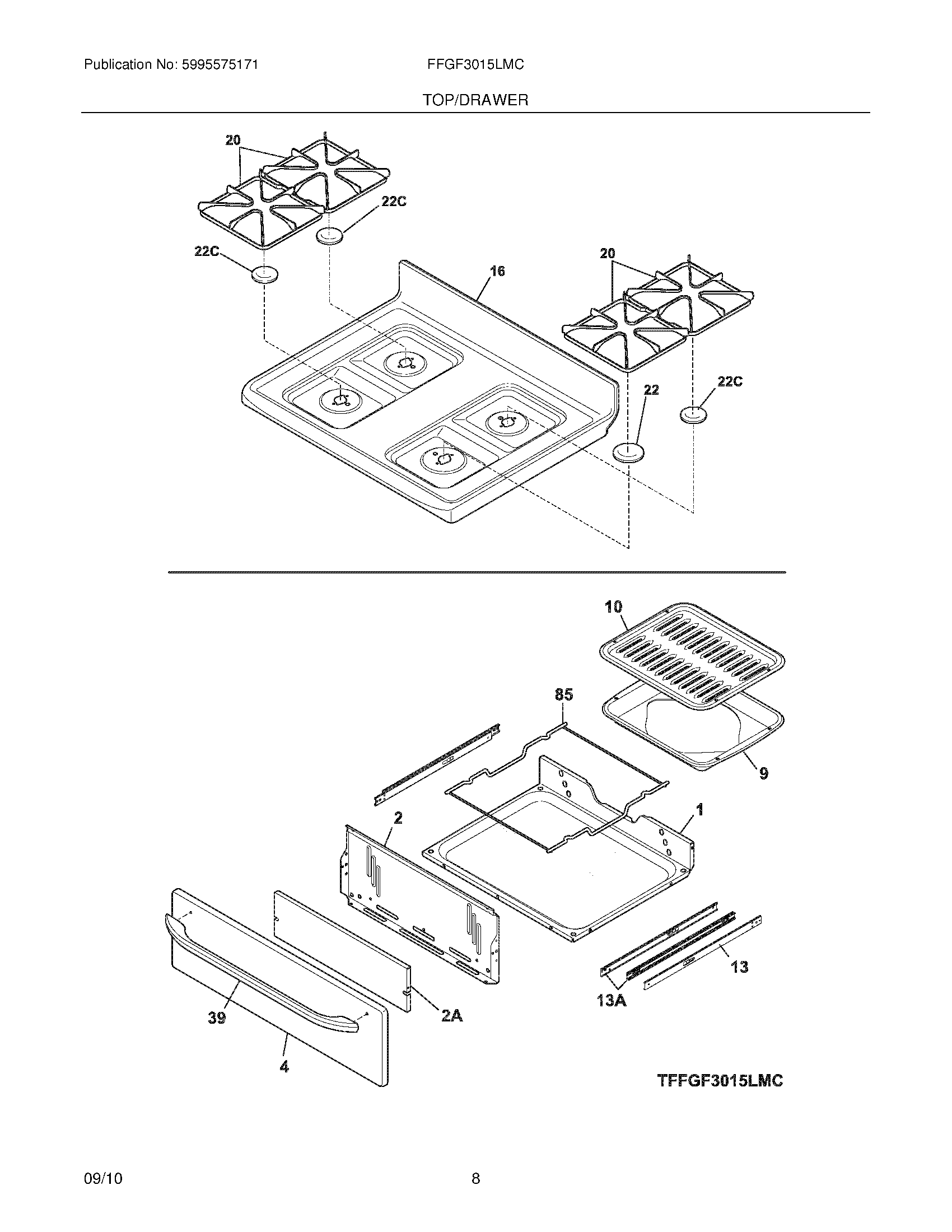 Publication No: 5995575171

FFGF3015LMC

TOP/DRAWER

20

22C

22C

16

20

22

22C

10

85

9

1

2

13

13A

2A

39

4

TFFGF3015LMC

09/10

8