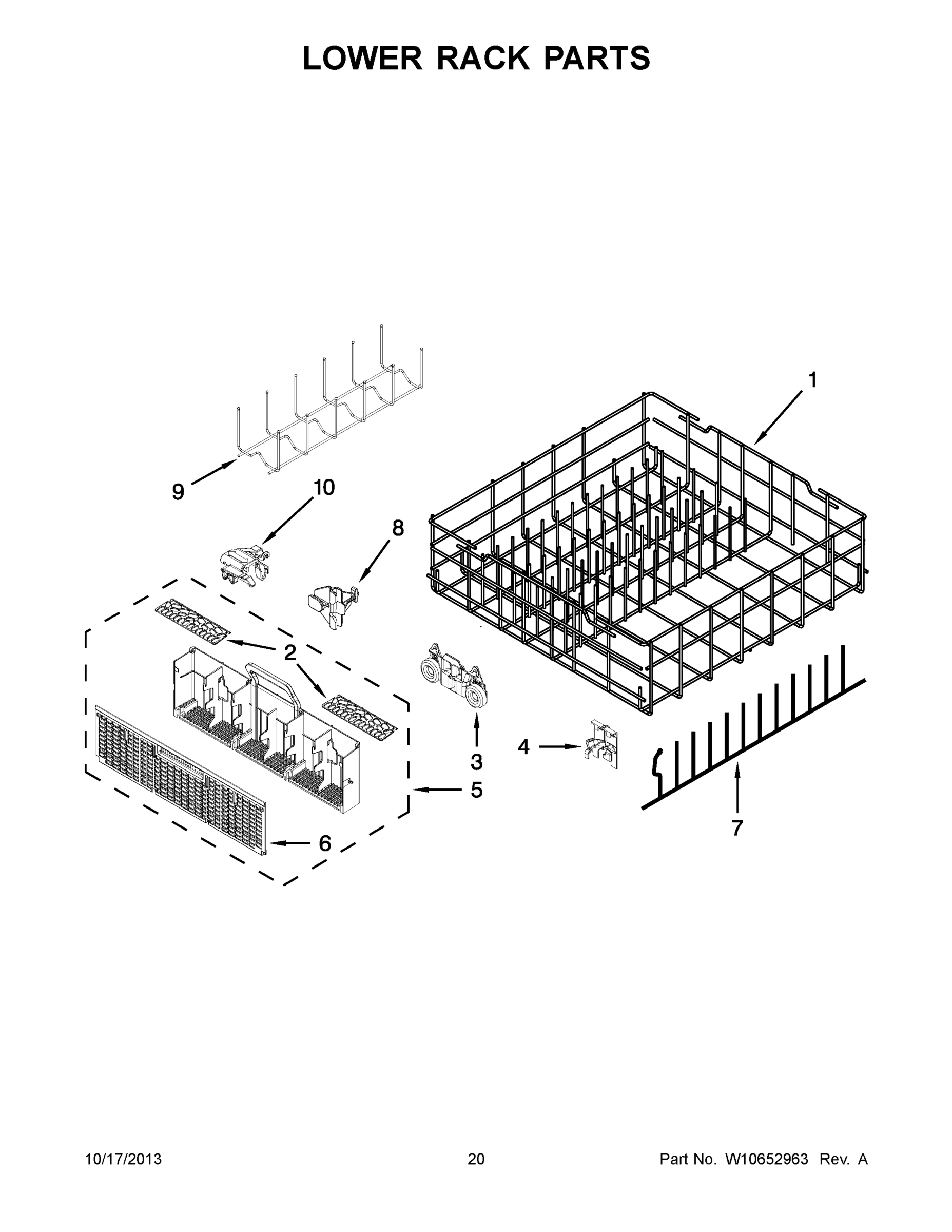 LOWER RACK PARTS

1

9

10

8

2

3

4

5

6

7

10/17/2013

20

Part No. W10652963 Rev. A