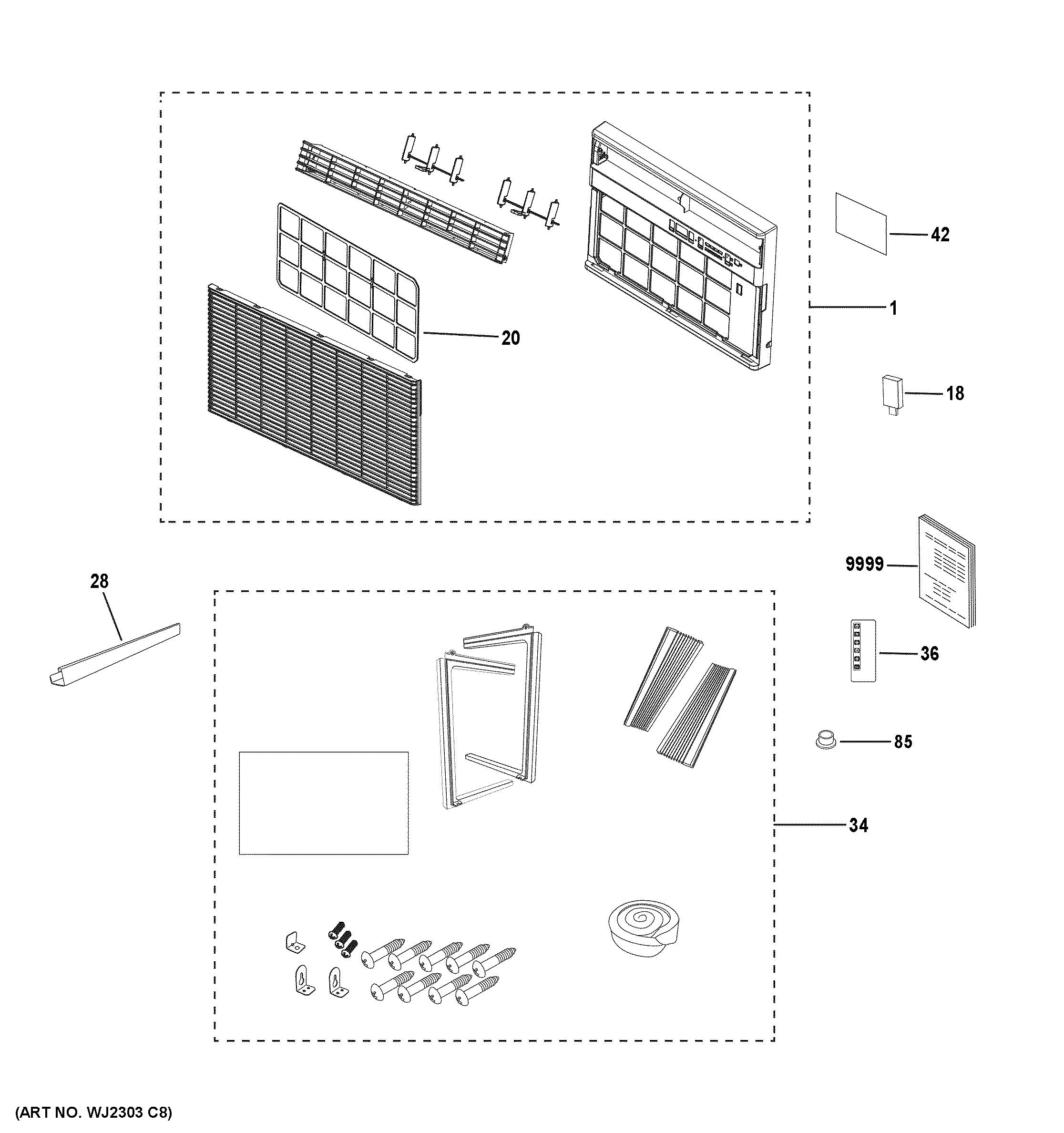 42

1

20

18

9999

28

36

85

34

(ART NO. WJ2303 C8)