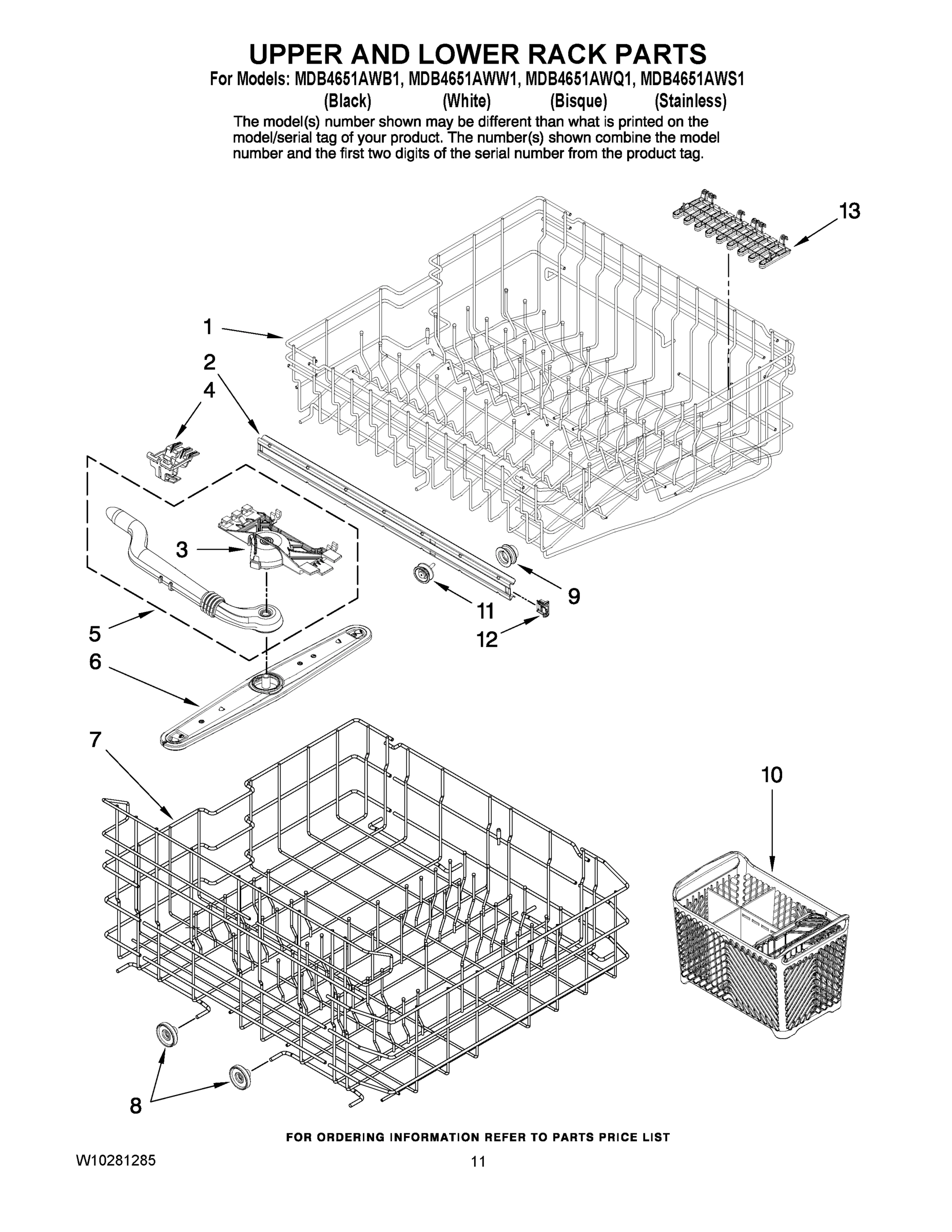 UPPER AND LOWER RACK PARTS

For Models: MDB4651AWB1, MDB4651AWW1, MDB4651AWQ1, MDB4651AWS1
(Black) (White) (Bisque) (Stainless)

The model(s) number shown may be different than what is printed on the model/serial tag of your product. The number(s) shown combine the model number and the first two digits of the serial number from the product tag.

13
1
2
4
3
9
11
12
5
6
7
10
8

FOR ORDERING INFORMATION REFER TO PARTS PRICE LIST

W10281285

11