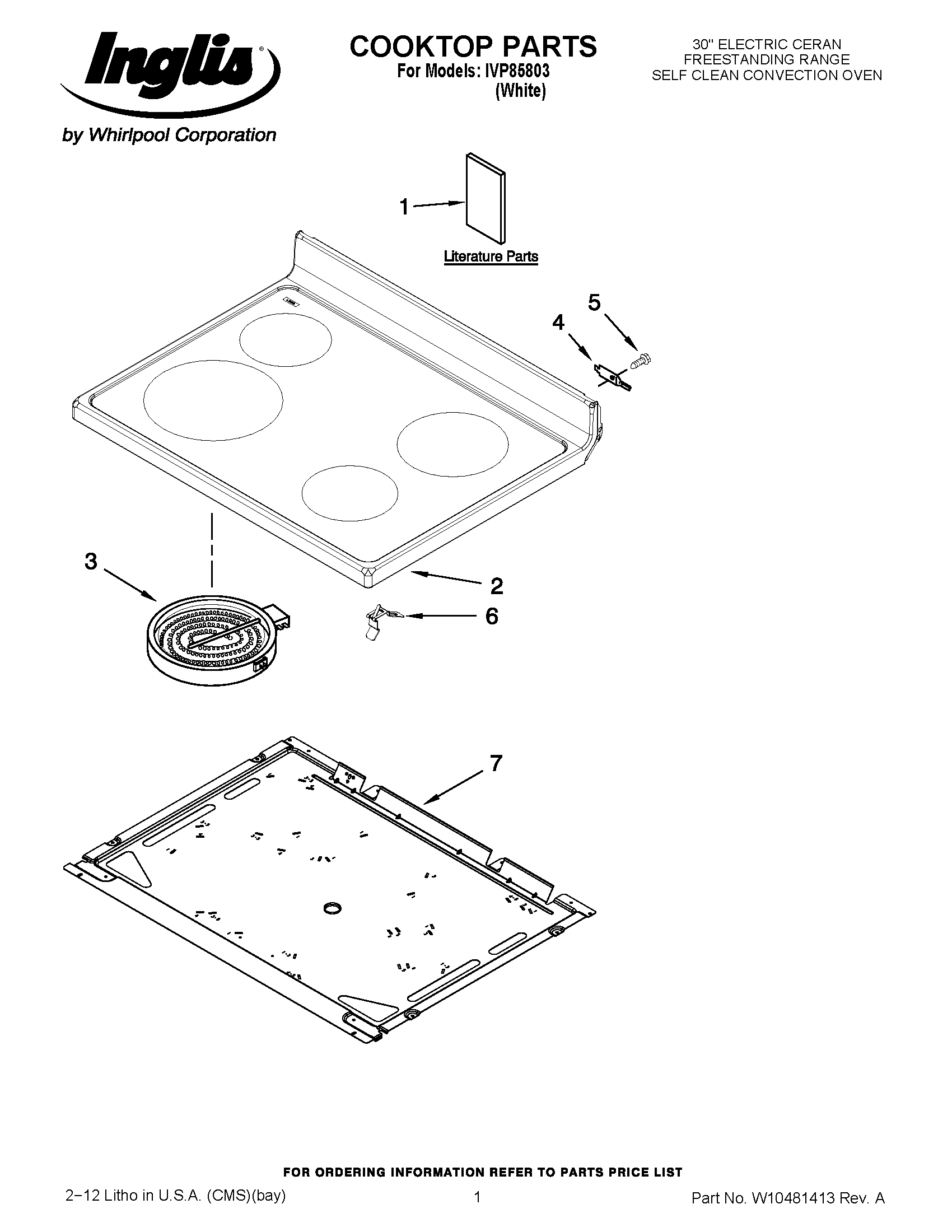 Inglis®
by Whirlpool Corporation

COOKTOP PARTS
For Models: IVP85803
(White)

30" ELECTRIC CERAN
FREESTANDING RANGE
SELF CLEAN CONVECTION OVEN

1

Literature Parts

5

4

3

2

6

7

FOR ORDERING INFORMATION REFER TO PARTS PRICE LIST

2−12 Litho in U.S.A. (CMS)(bay)

1

Part No. W10481413 Rev. A