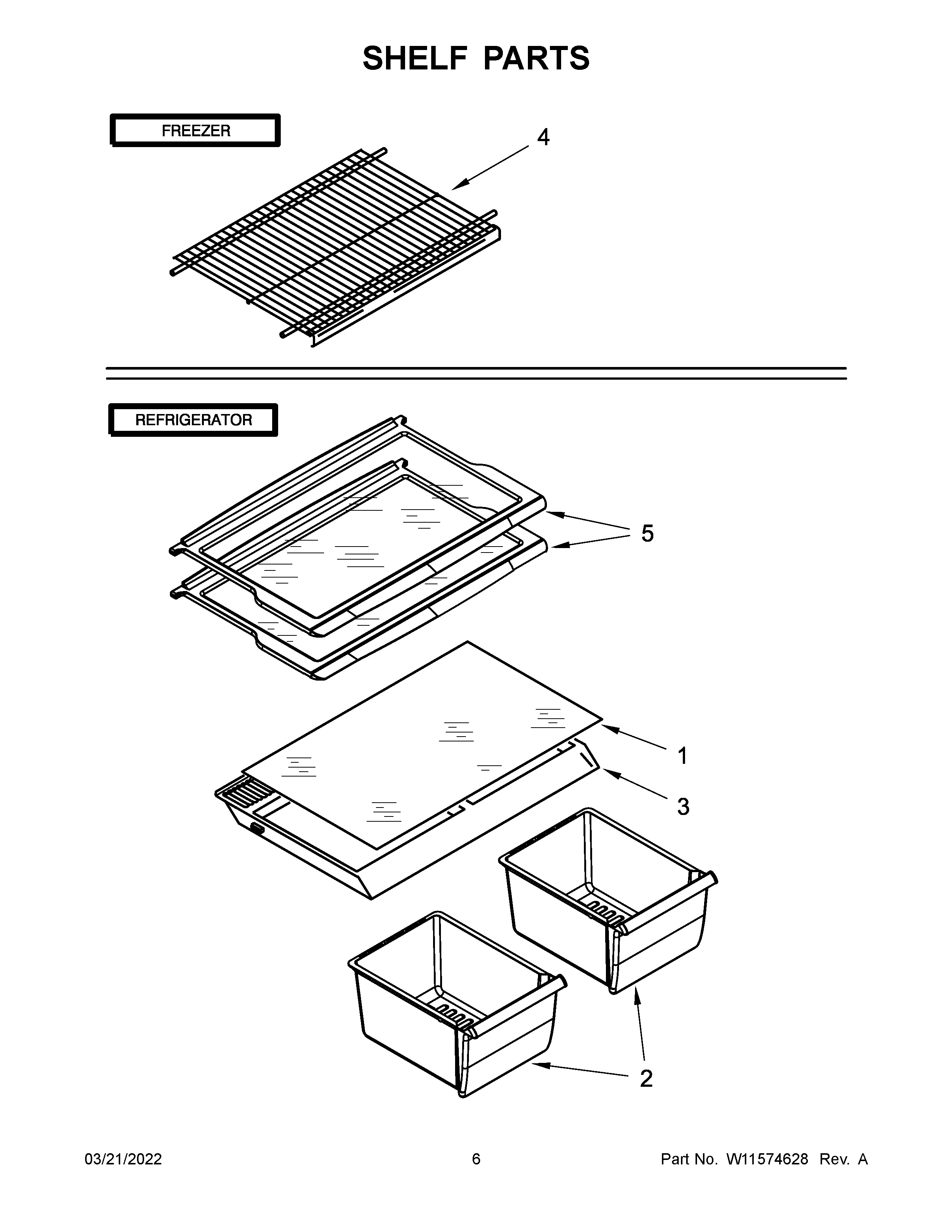 SHELF PARTS

FREEZER

4

REFRIGERATOR

5

1

3

2

03/21/2022

6

Part No. W11574628 Rev. A