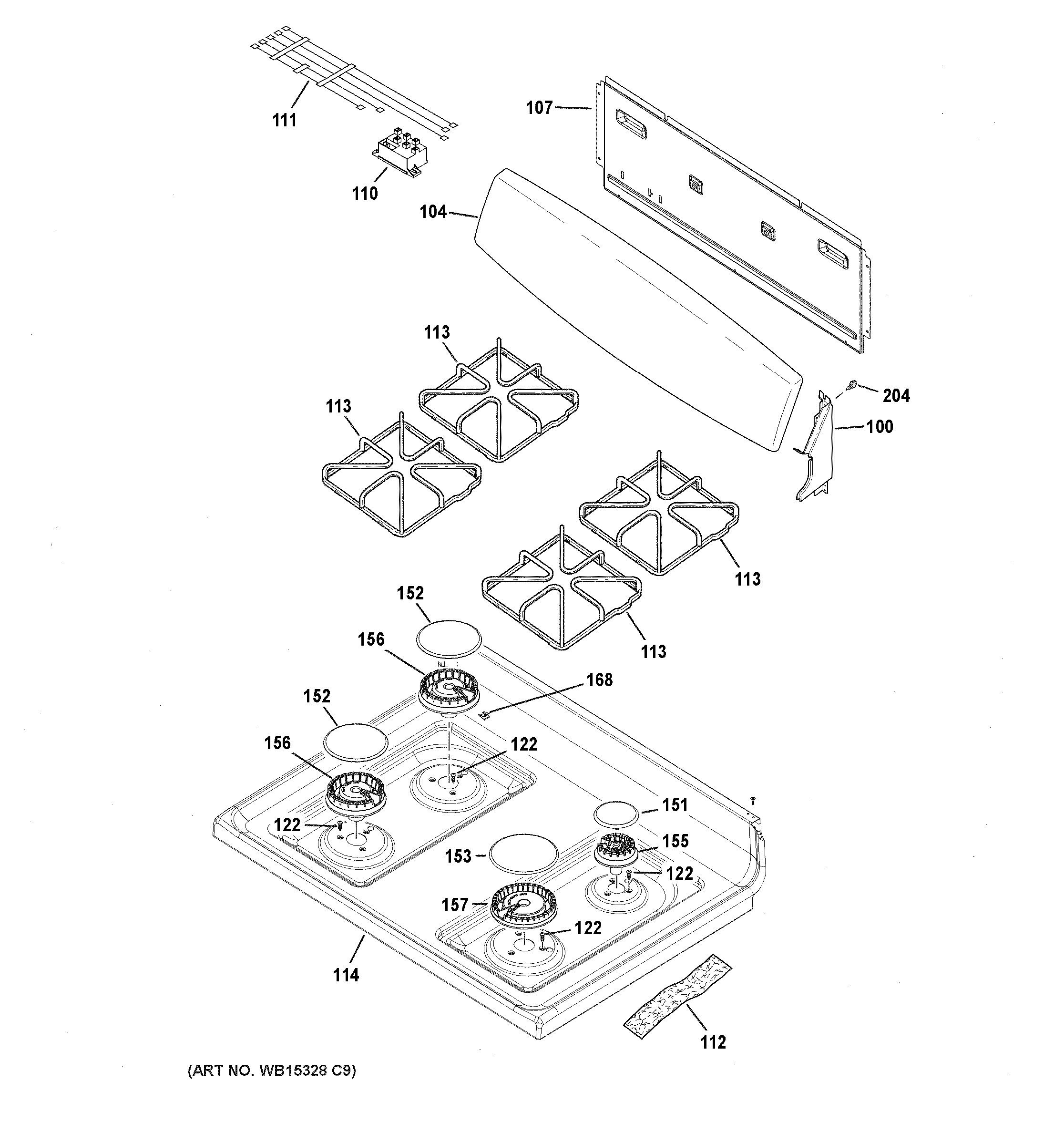 111
107
110
104
113
113
204
100
113
113
152
156
168
152
156
122
151
122
155
153
122
157
122
114
112
(ART NO. WB15328 C9)