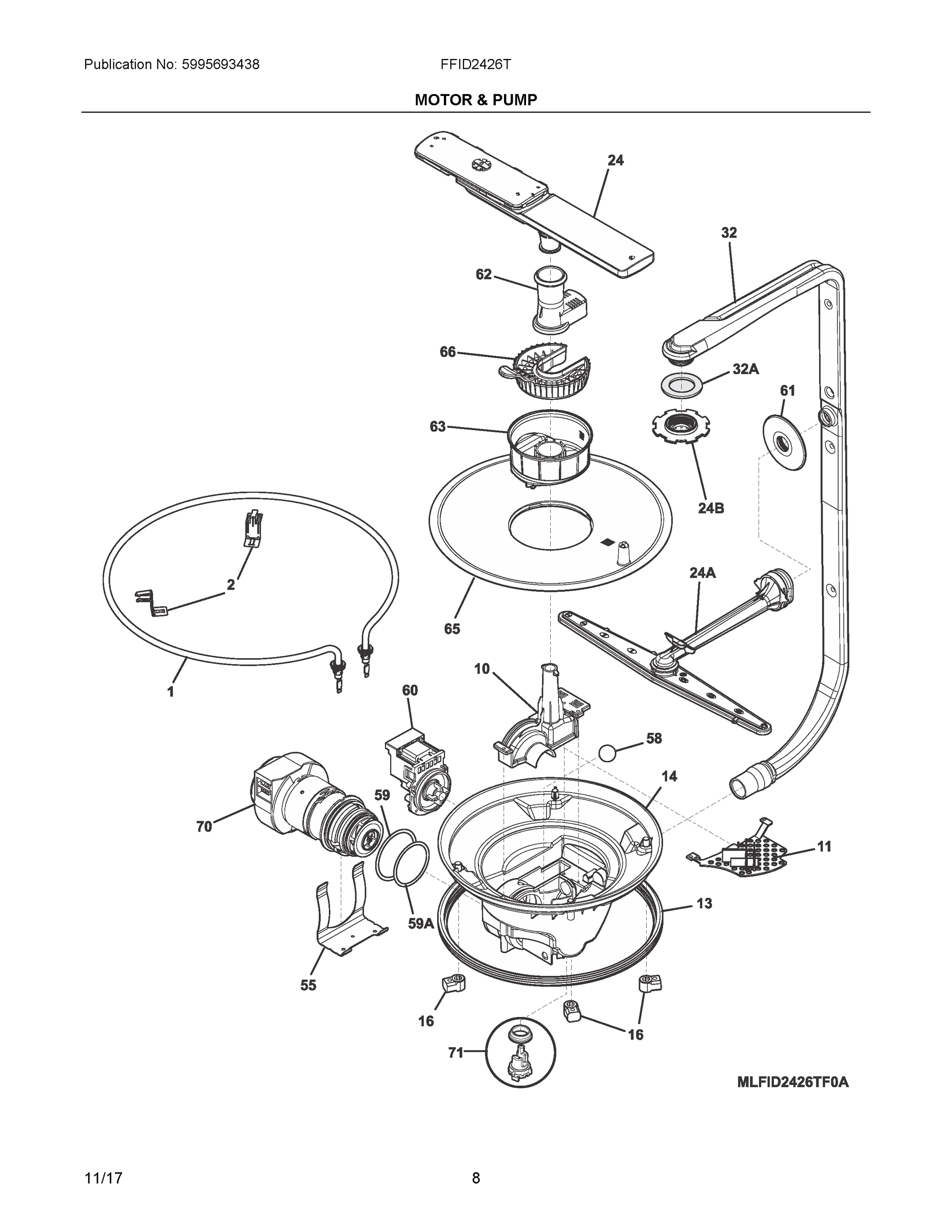 Publication No: 5995693438 FFID2426T

MOTOR & PUMP

24

32

62

66

32A

61

63

24B

2

24A

65

1

10

60

58

14

59

70

11

13

59A

55

16

16

71

MLFID2426TF0A

11/17 8