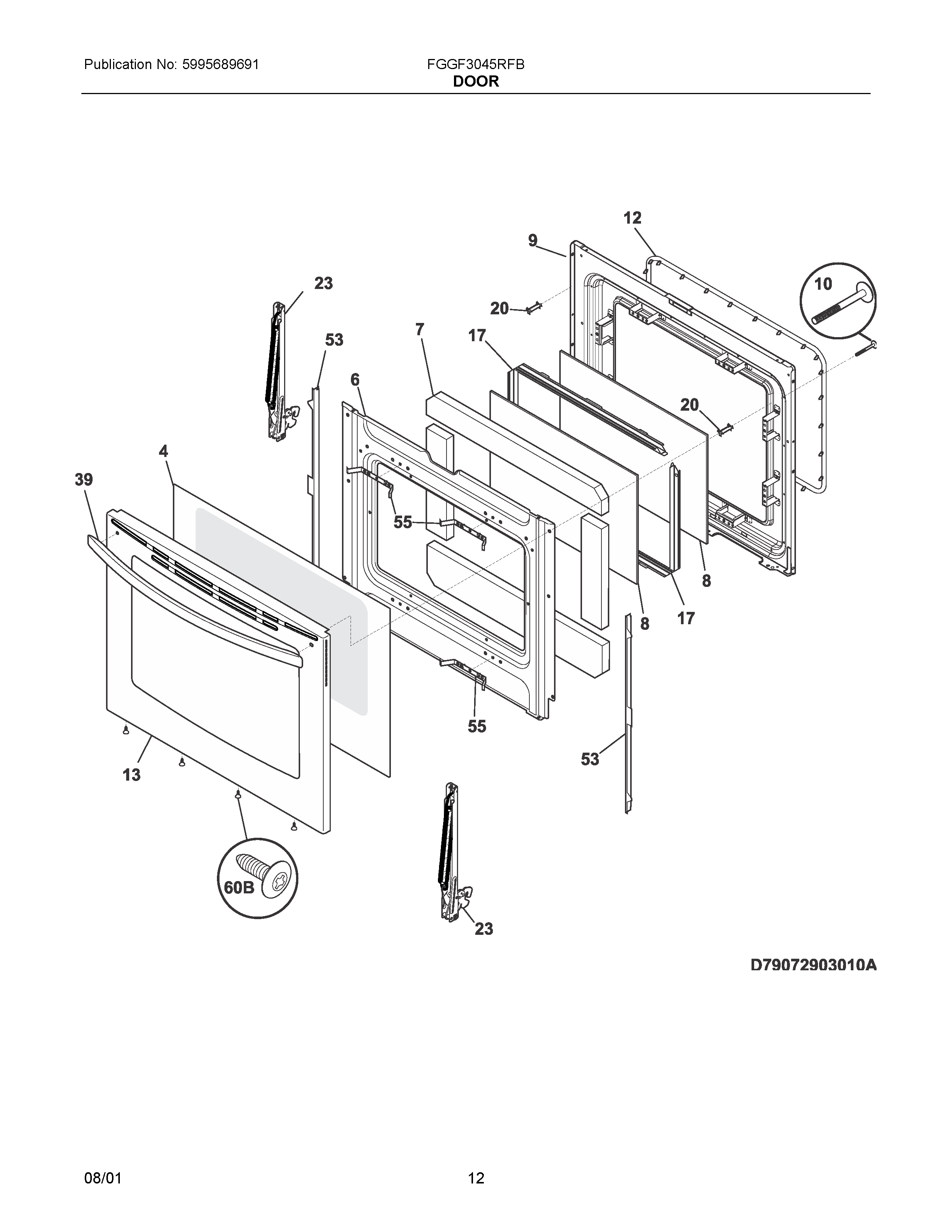 Publication No: 5995689691

FGGF3045RFB
DOOR

12
9
10
23
20
53
7
17
6
20
4
39
55
8
17
8
55
53
13
60B
23

D79072903010A

08/01

12