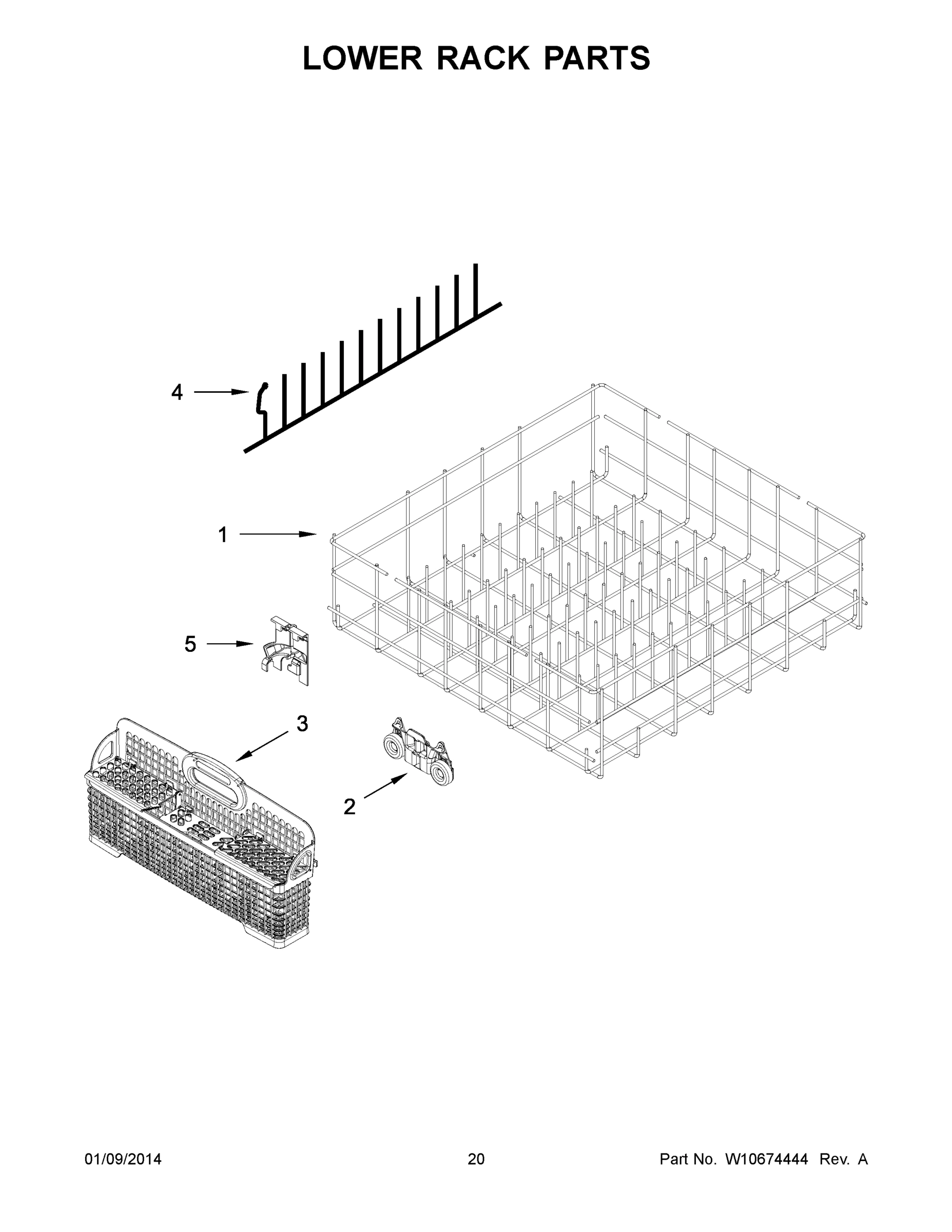 LOWER RACK PARTS

4

1

5

3

2

01/09/2014

20

Part No. W10674444 Rev. A