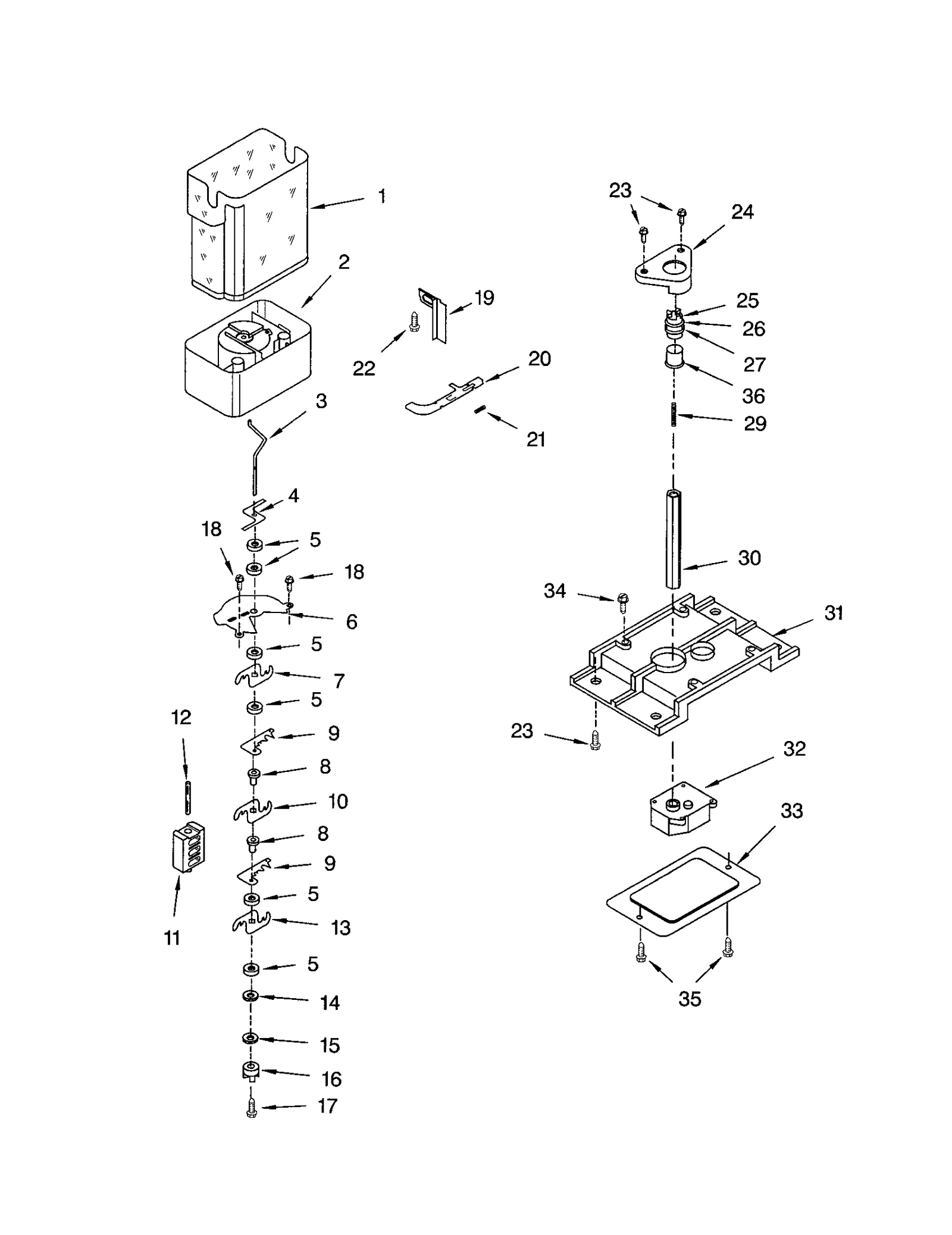 1
2
3
4
18
5
5
18
6
5
7
5
12
9
8
10
8
9
5
13
11
5
14
15
16
17
19
22
20
21
23
24
25
26
27
36
29
30
34
31
23
32
33
35