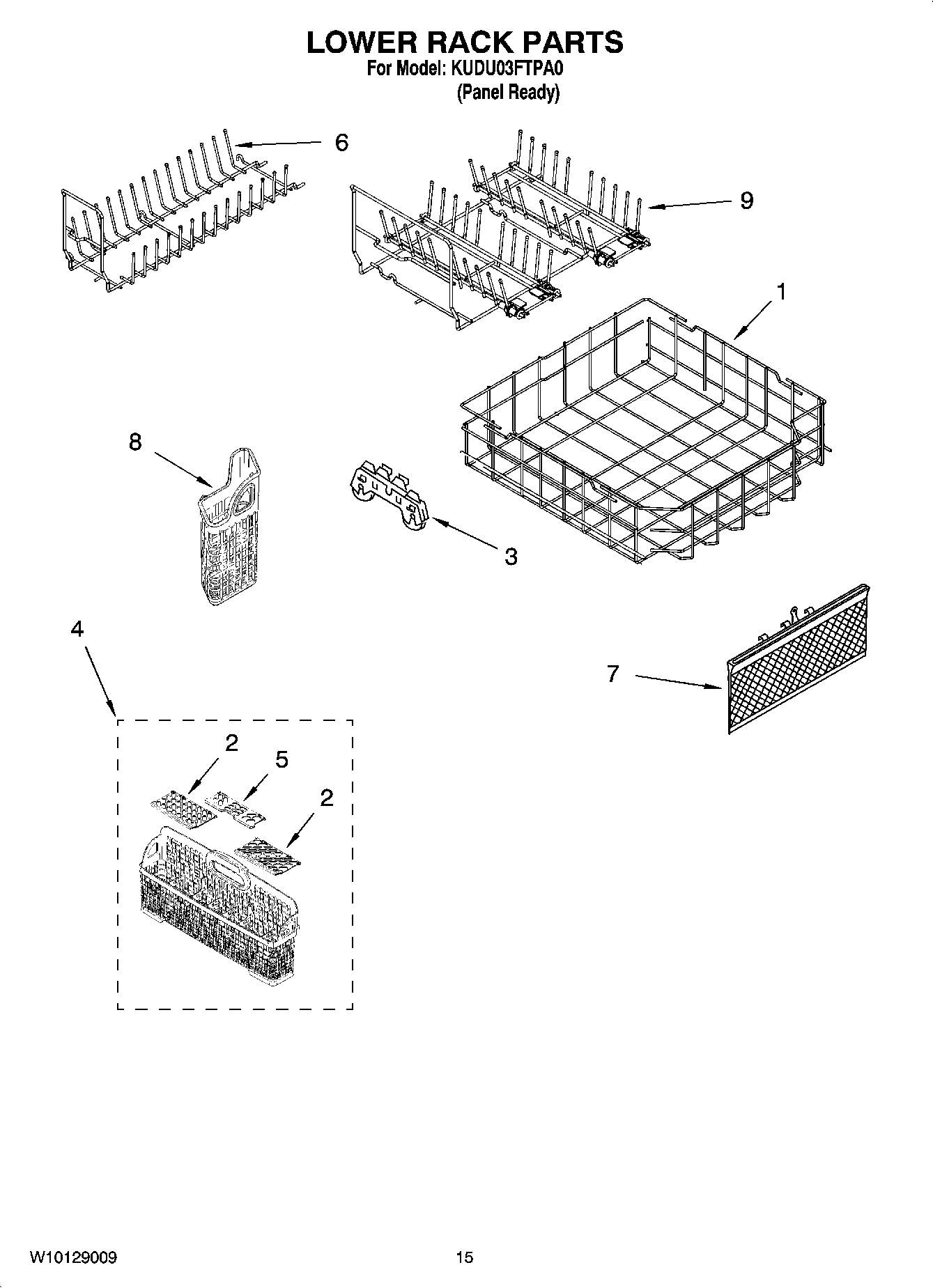 LOWER RACK PARTS
For Model: KUDU03FTPA0
(Panel Ready)

6
9
1
8
3
4
7
2
5
2

W10129009
15