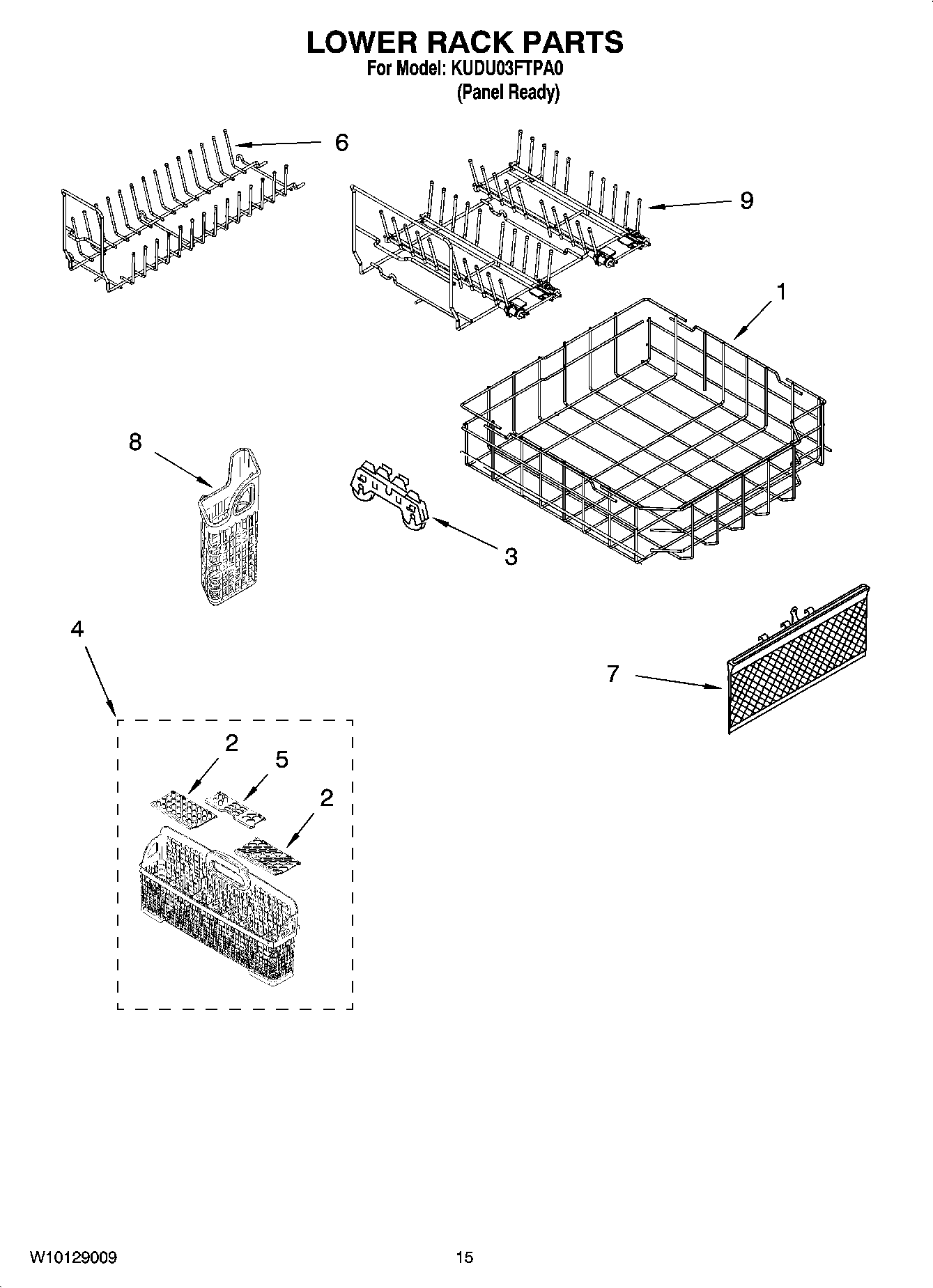 LOWER RACK PARTS
For Model: KUDU03FTPA0
(Panel Ready)

6

9

1

8

3

4

7

2

5

2

W10129009

15