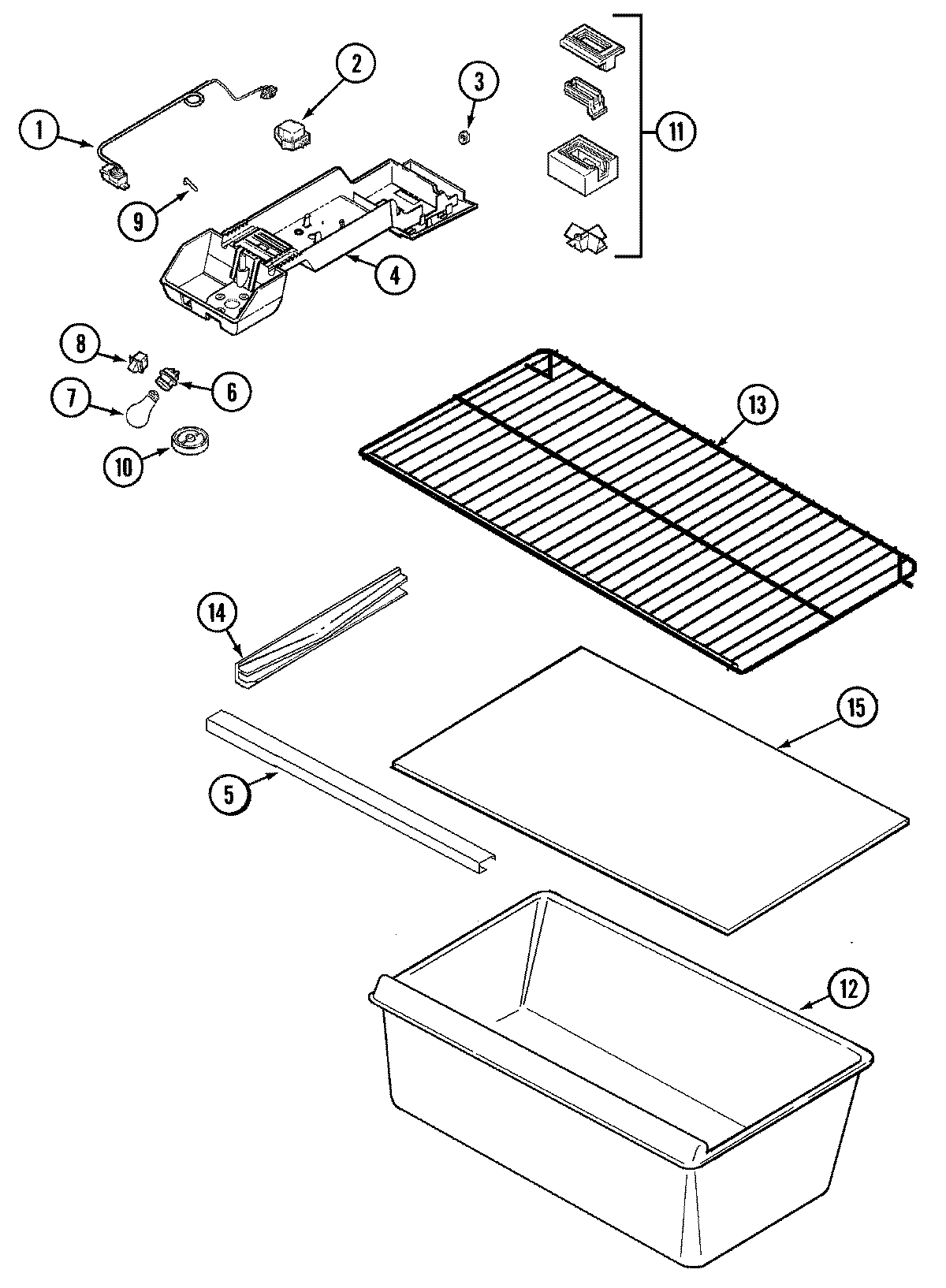 1
2
3
11
9
4
8
6
7
10
13
14
15
5
12