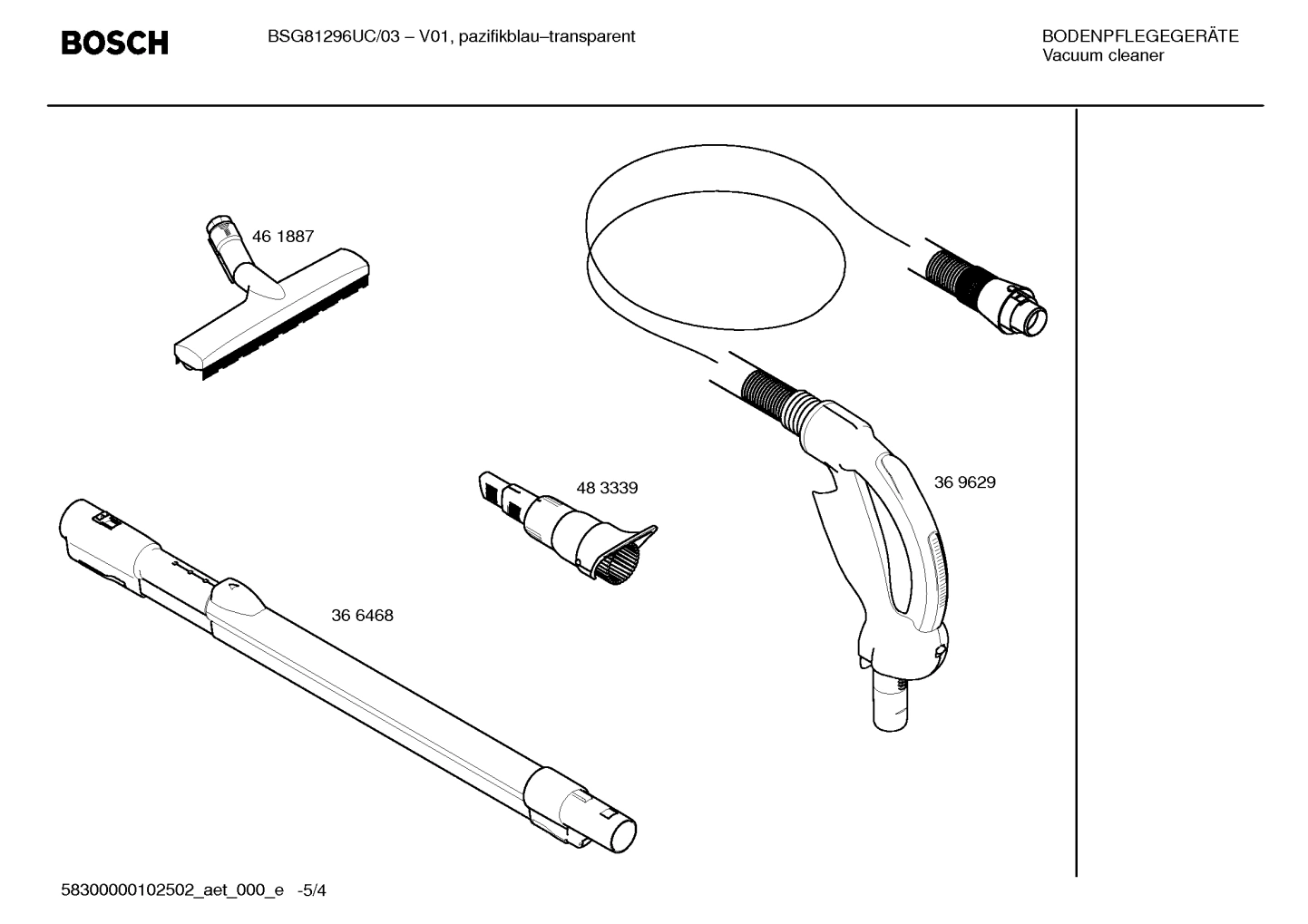 BOSCH

BSG81296UC/03 – V01, pazifikblau–transparent

BODENPFLEGEGERÄTE
Vacuum cleaner

46 1887

48 3339

36 9629

36 6468

58300000102502_aet_000_e -5/4