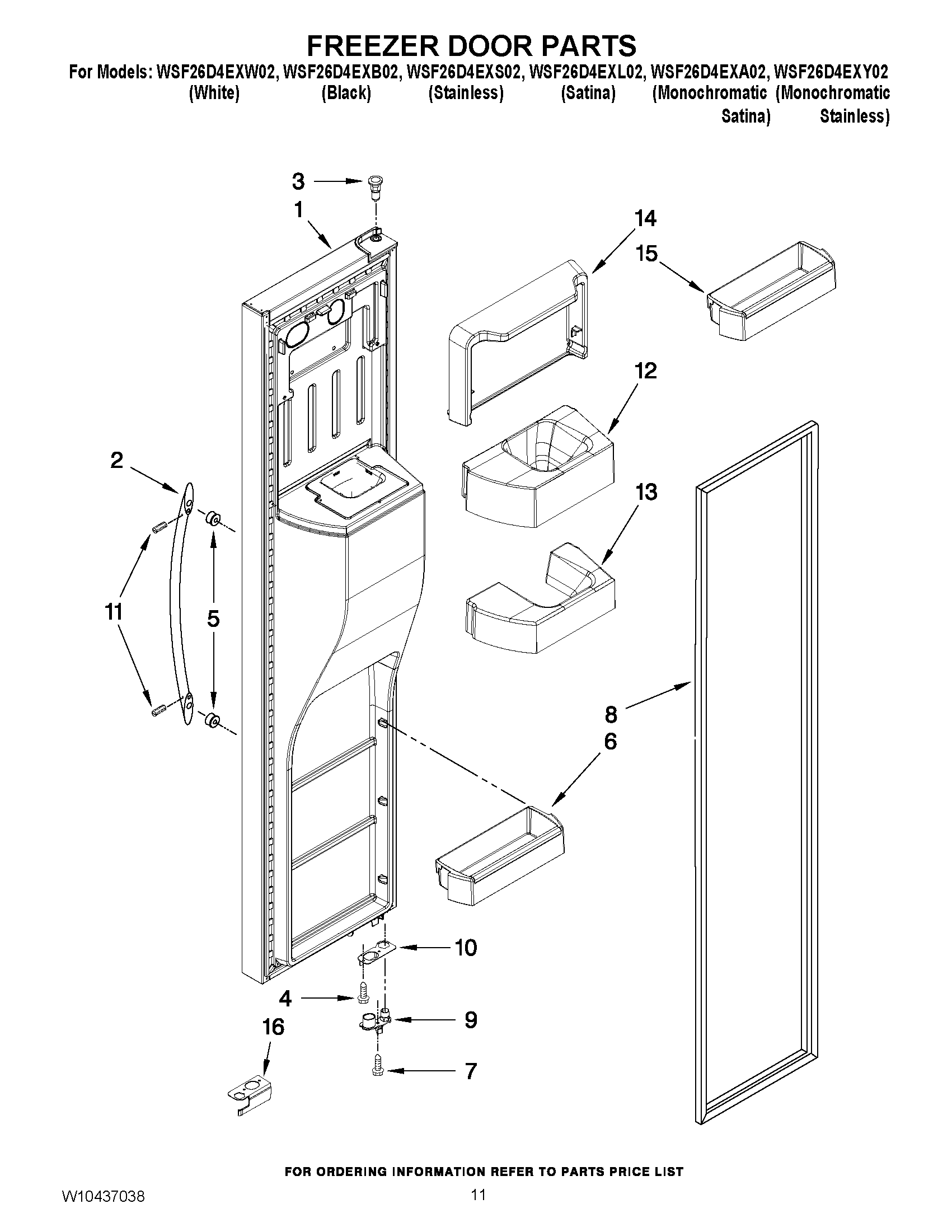 FREEZER DOOR PARTS

For Models: WSF26D4EXW02, WSF26D4EXB02, WSF26D4EXS02, WSF26D4EXL02, WSF26D4EXA02, WSF26D4EXY02
(White) (Black) (Stainless) (Satina) (Monochromatic Satina) (Monochromatic Stainless)

3
1
14
15
12
2
13
11
5
8
6
10
4
9
16
7

FOR ORDERING INFORMATION REFER TO PARTS PRICE LIST

W10437038

11