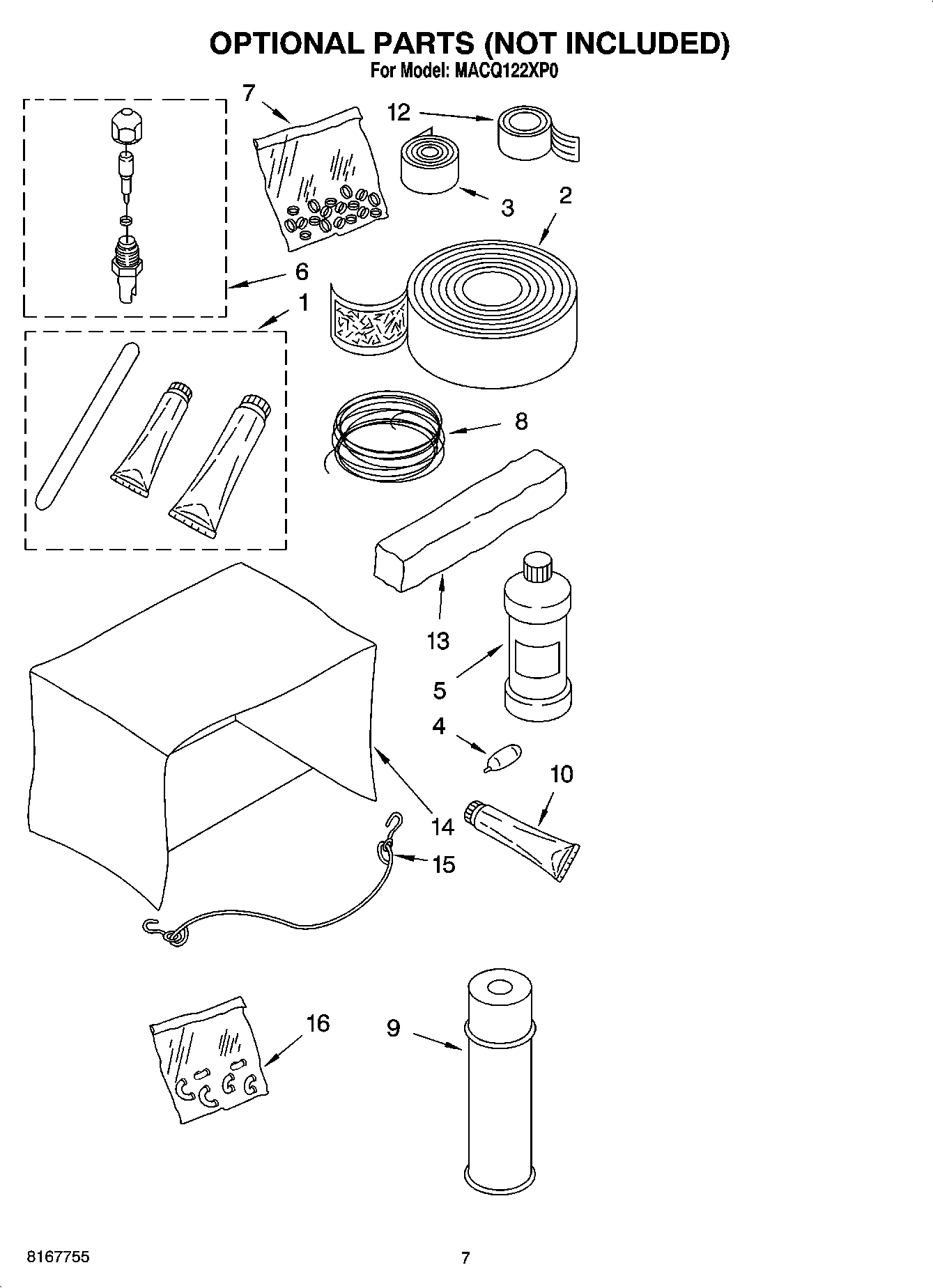 OPTIONAL PARTS (NOT INCLUDED)
For Model: MACQ122XP0

7
12
3
2
6
1
8
13
5
4
10
14
15
16
9

8167755

7