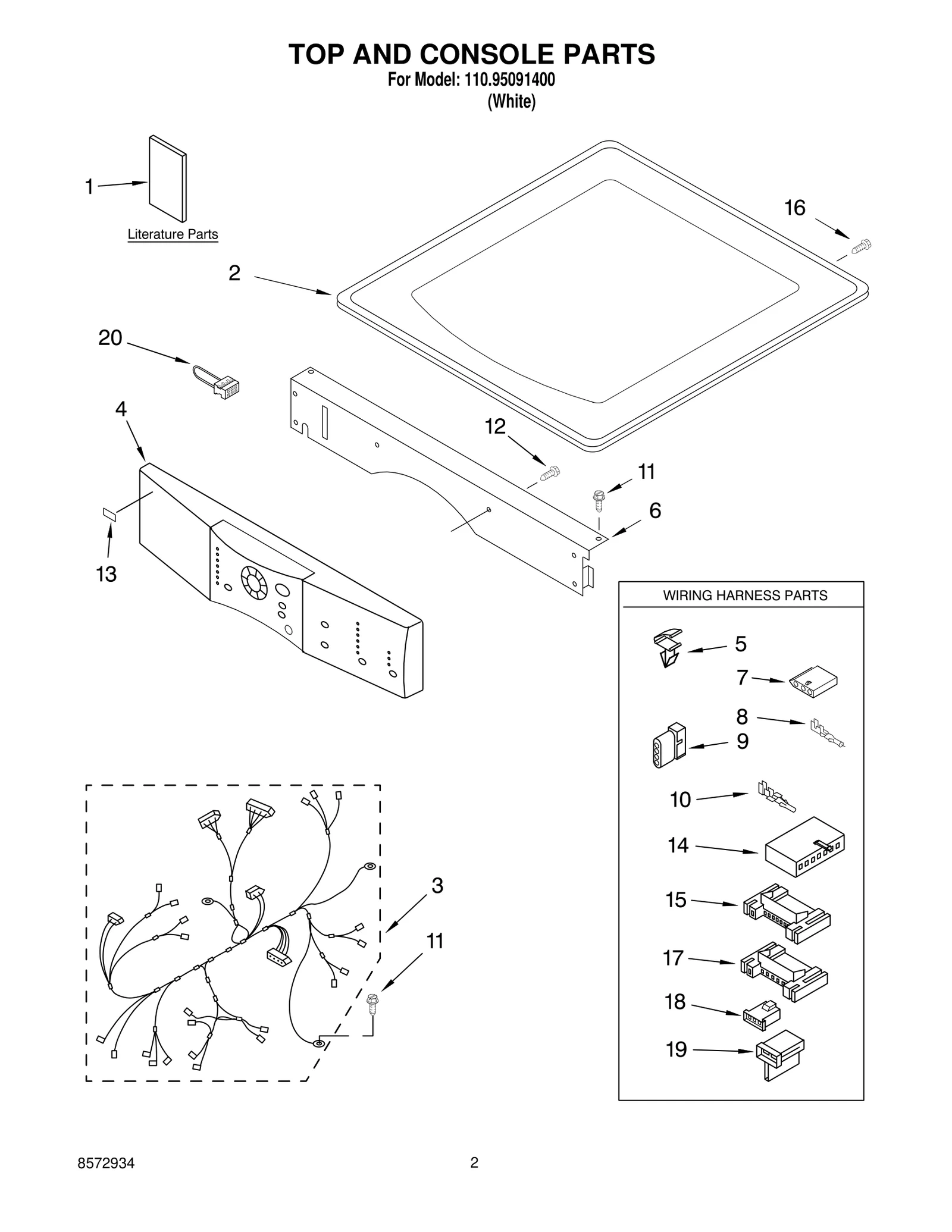 TOP AND CONSOLE PARTS
For Model: 110.95091400
(White)

1

Literature Parts

16

2

20

4

12

11

6

13

WIRING HARNESS PARTS

5

7

8

9

10

14

15

17

18

19

3

11

8572934

2