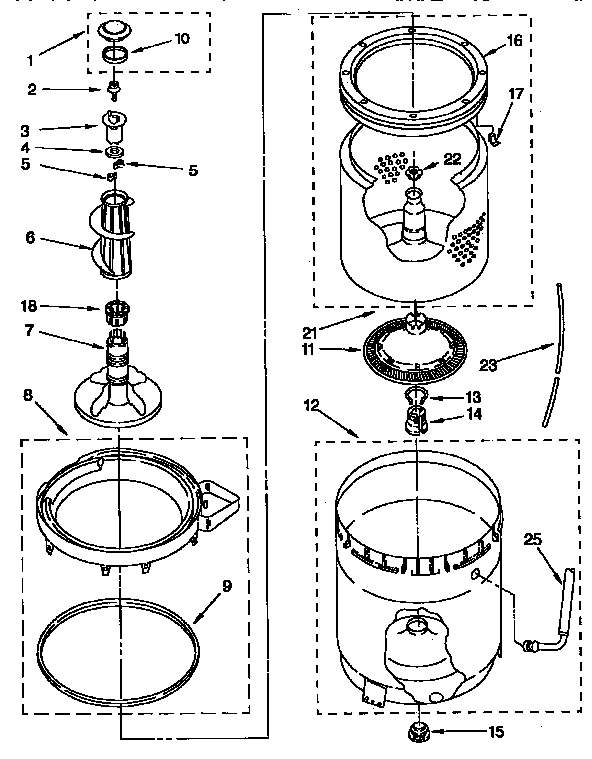 1
10
2
3
4
5
5
6
18
7
8
9
16
17
22
21
11
23
13
14
12
25
15