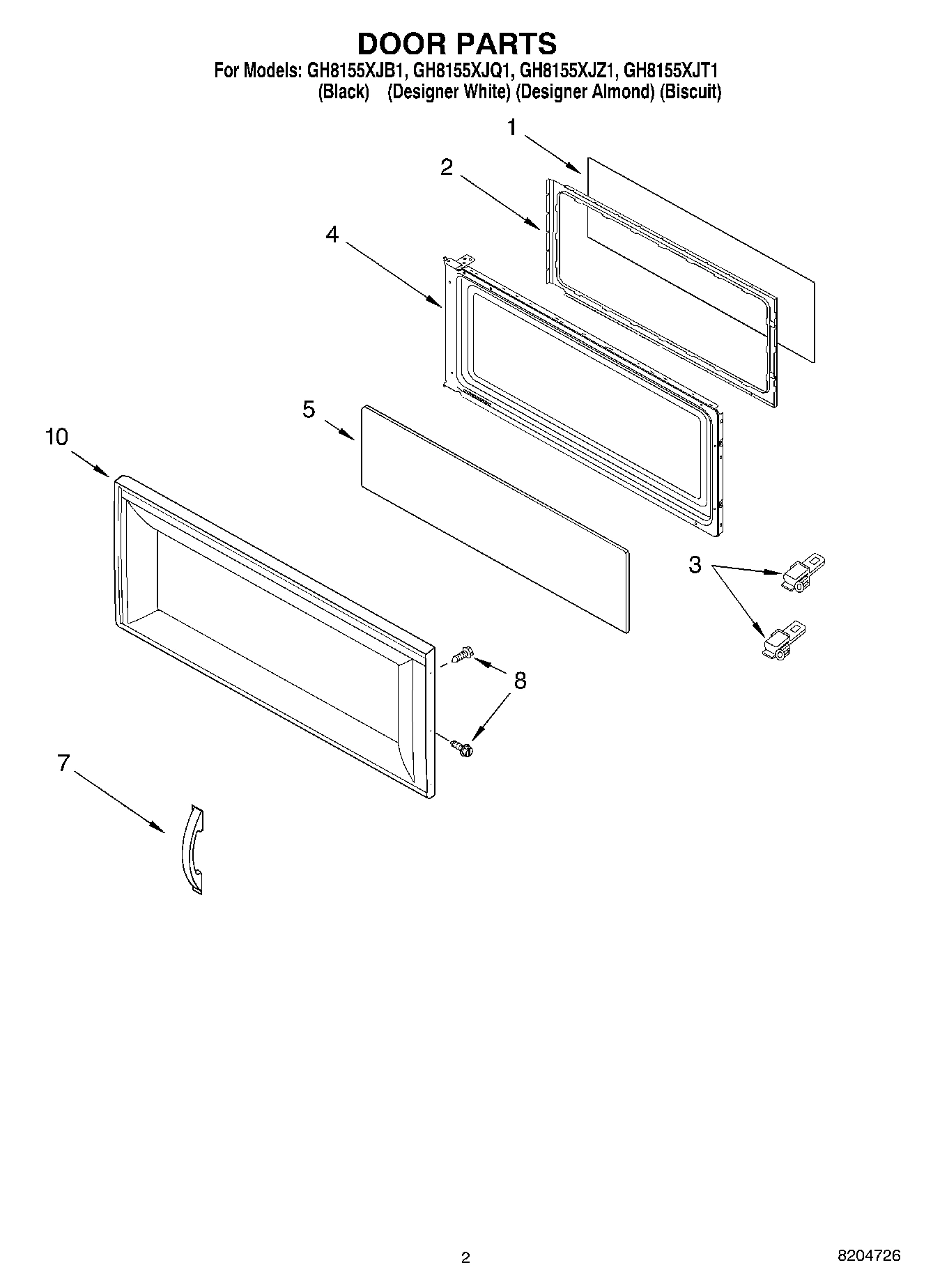 DOOR PARTS

For Models: GH8155XJB1, GH8155XJQ1, GH8155XJZ1, GH8155XJT1
(Black) (Designer White) (Designer Almond) (Biscuit)

1

2

4

5

10

3

8

7

2

8204726