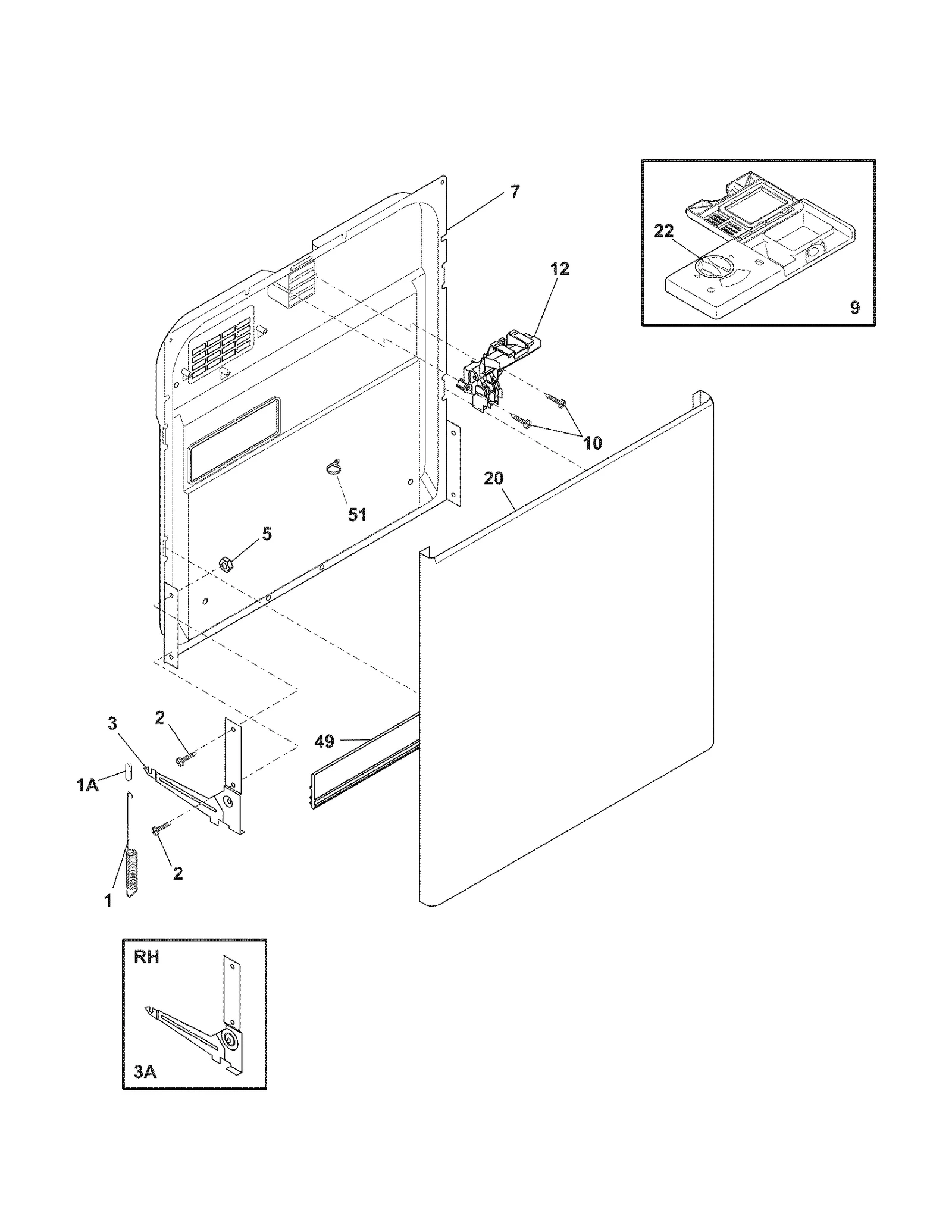 7

22

9

12

10

20

51

5

3

2

49

1A

2

1

RH

3A