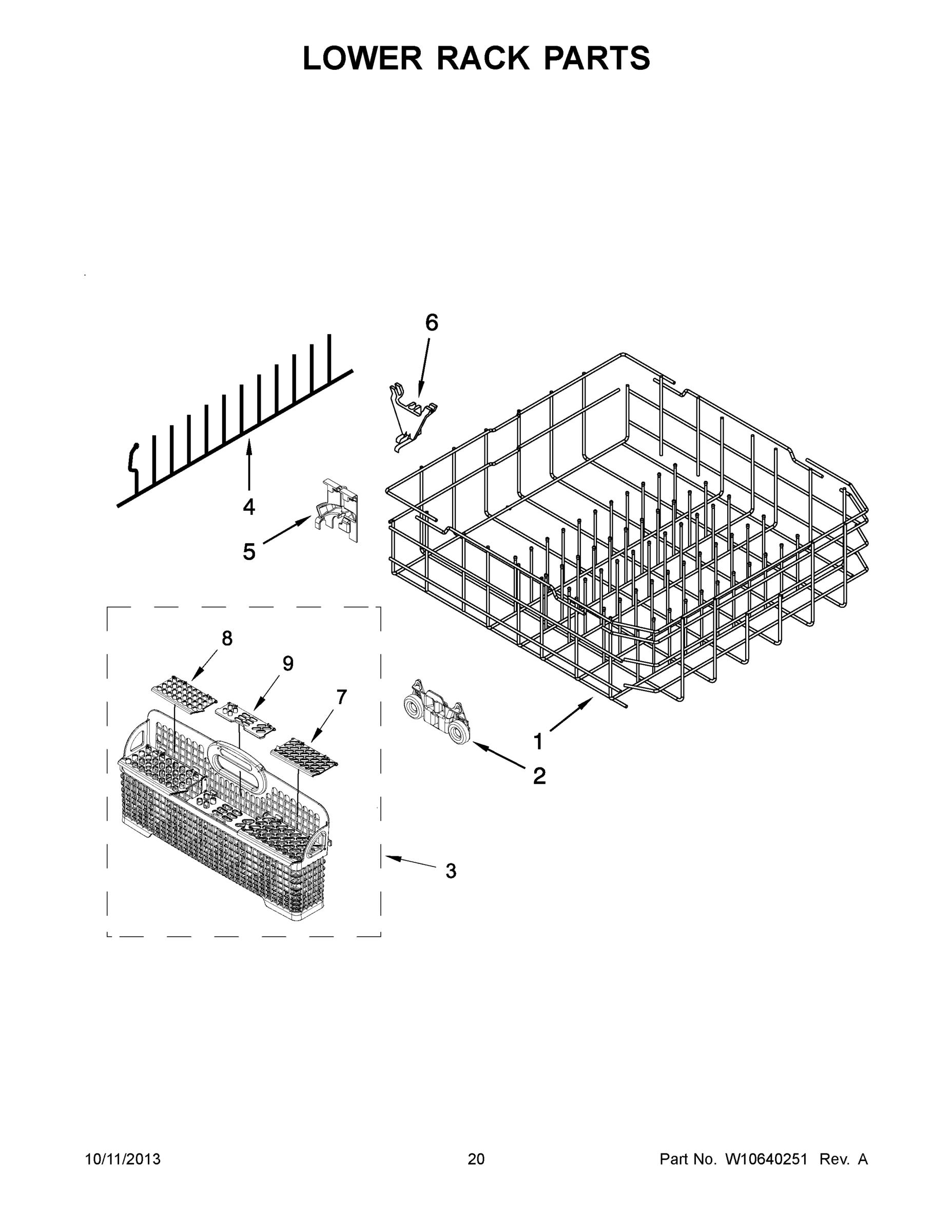 LOWER RACK PARTS

6

4

5

8

9

7

1

2

3

10/11/2013

20

Part No. W10640251 Rev. A