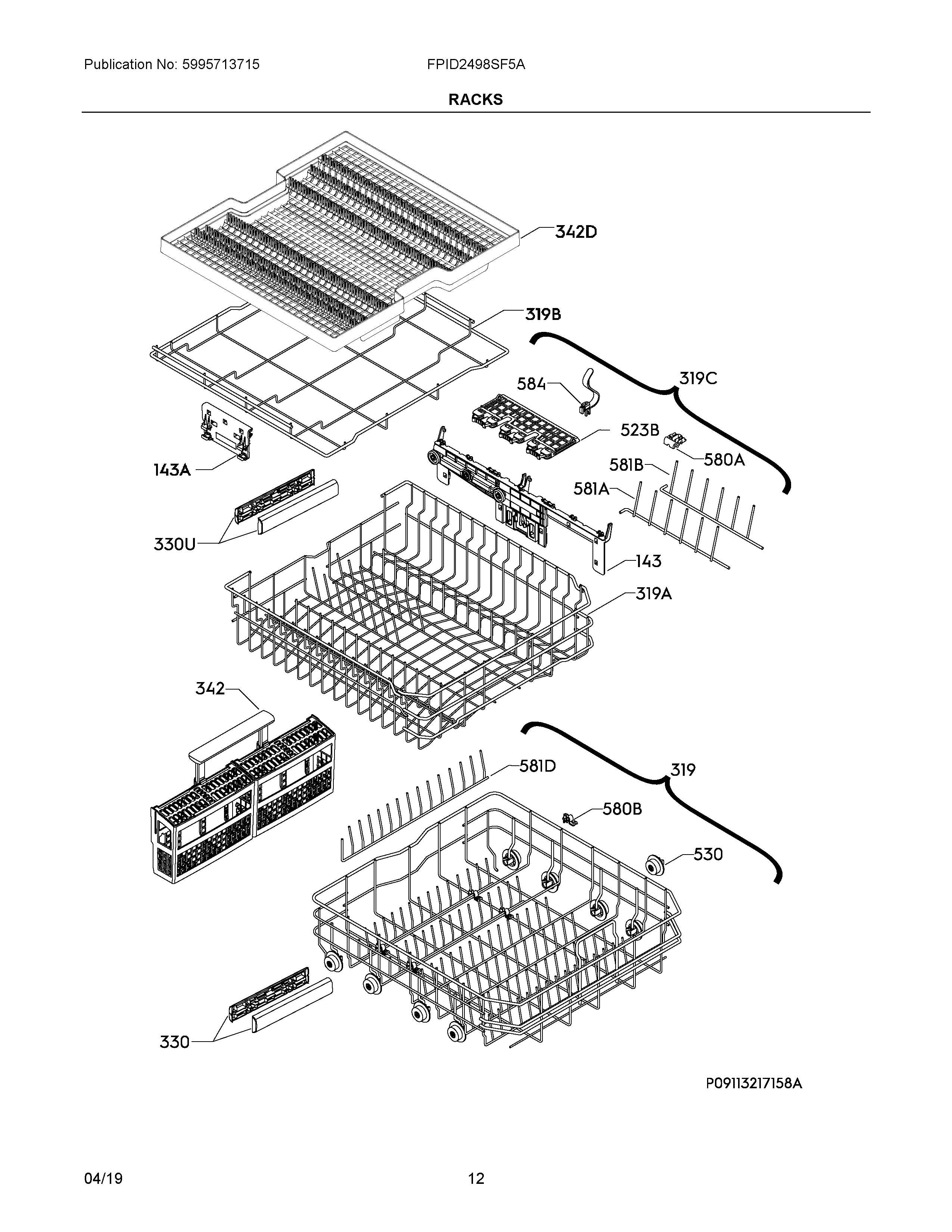 Publication No: 5995713715

FPID2498SF5A

RACKS

342D

319B

319C

584

523B

580A

581B

581A

143A

330U

143

319A

342

581D

319

580B

530

330

P09113217158A

04/19

12