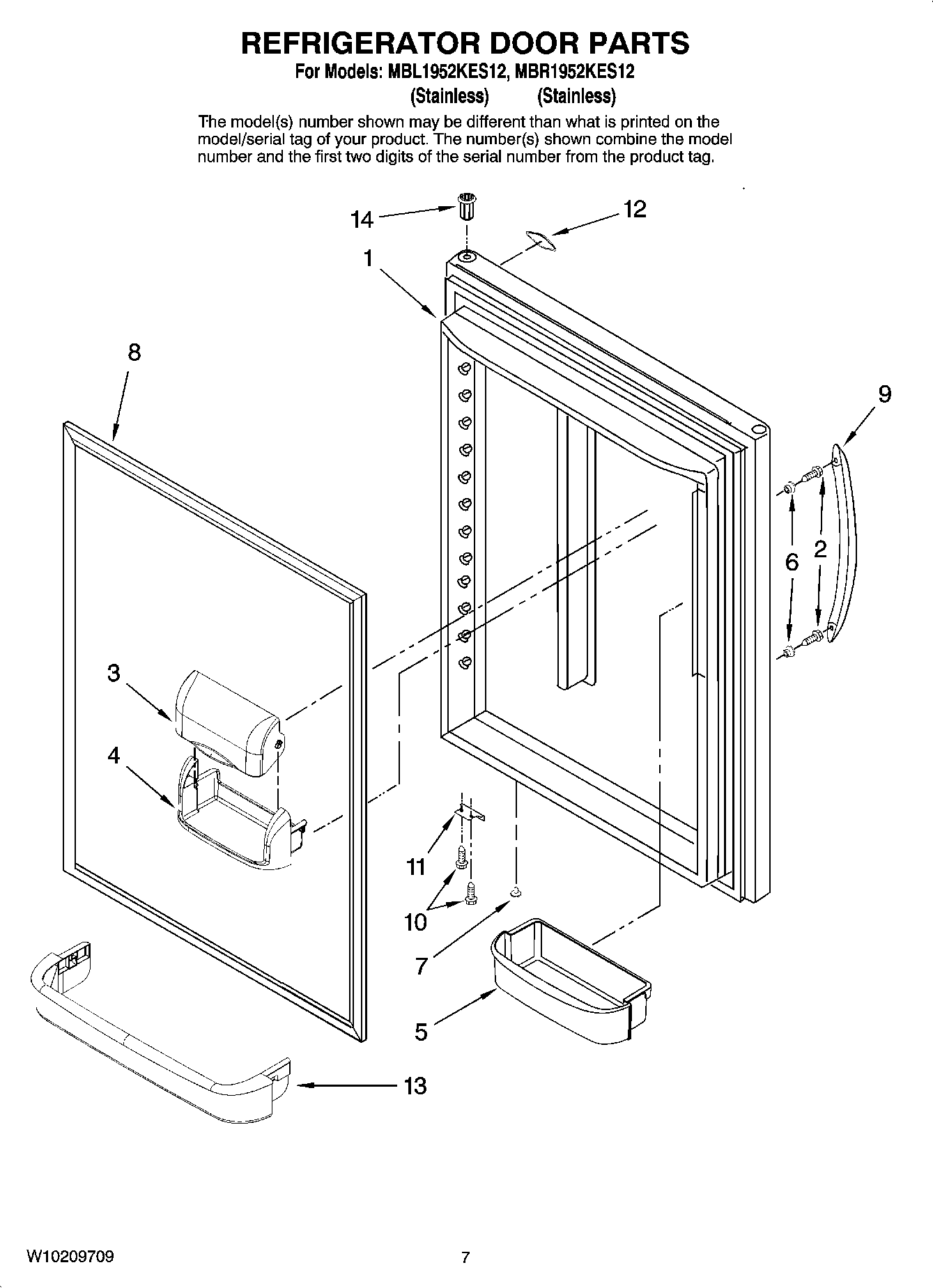 REFRIGERATOR DOOR PARTS

For Models: MBL1952KES12, MBR1952KES12
(Stainless) (Stainless)

The model(s) number shown may be different than what is printed on the model/serial tag of your product. The number(s) shown combine the model number and the first two digits of the serial number from the product tag.

14
12
1
8
9
6
2
3
4
11
10
7
5
13

W10209709

7