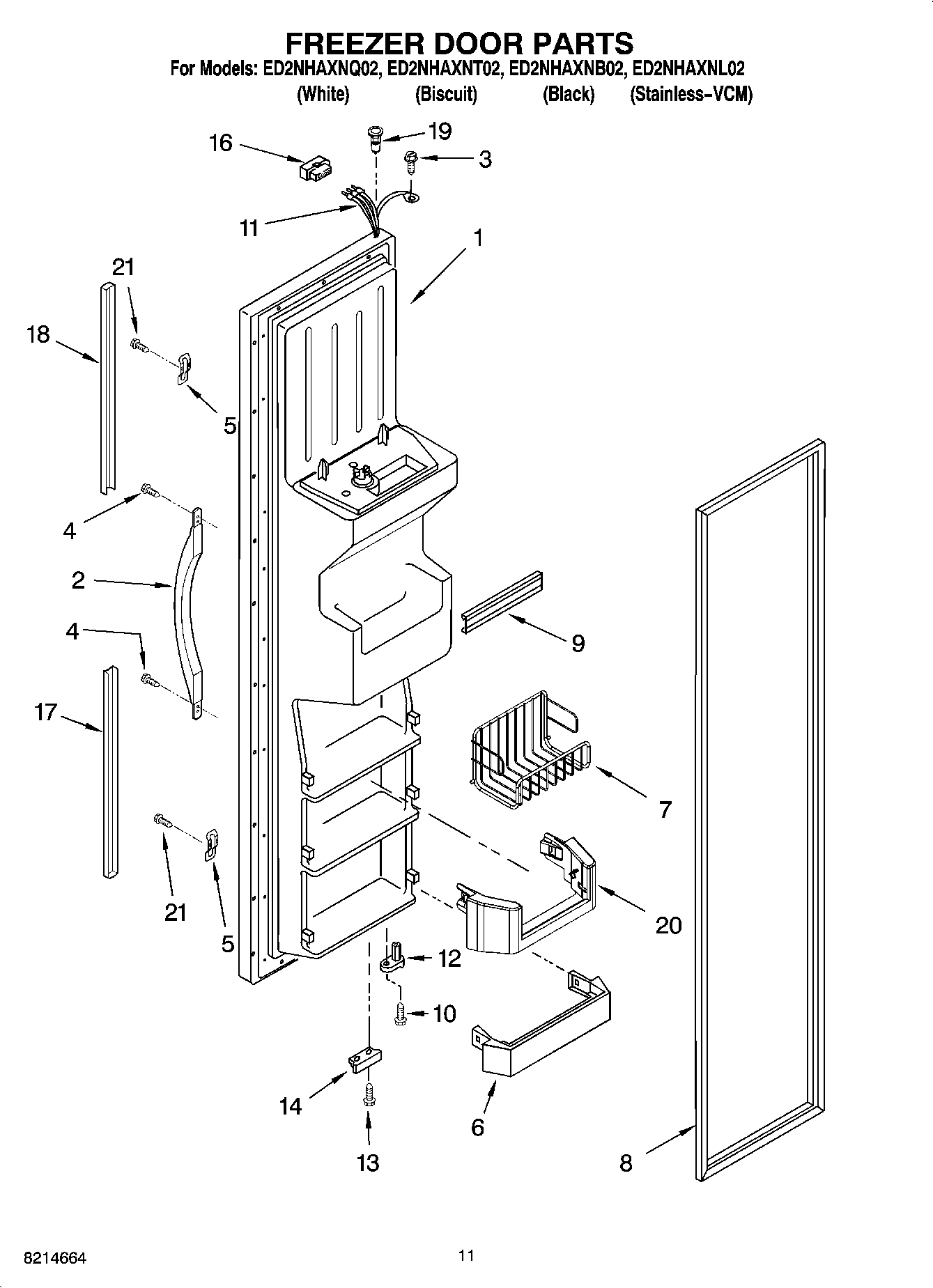 FREEZER DOOR PARTS

For Models: ED2NHAXNQ02, ED2NHAXNT02, ED2NHAXNB02, ED2NHAXNL02
(White) (Biscuit) (Black) (Stainless–VCM)

16
19
3
11
1
21
18
5
4
2
4
9
17
7
21
5
20
12
10
14
6
13
8

8214664
11